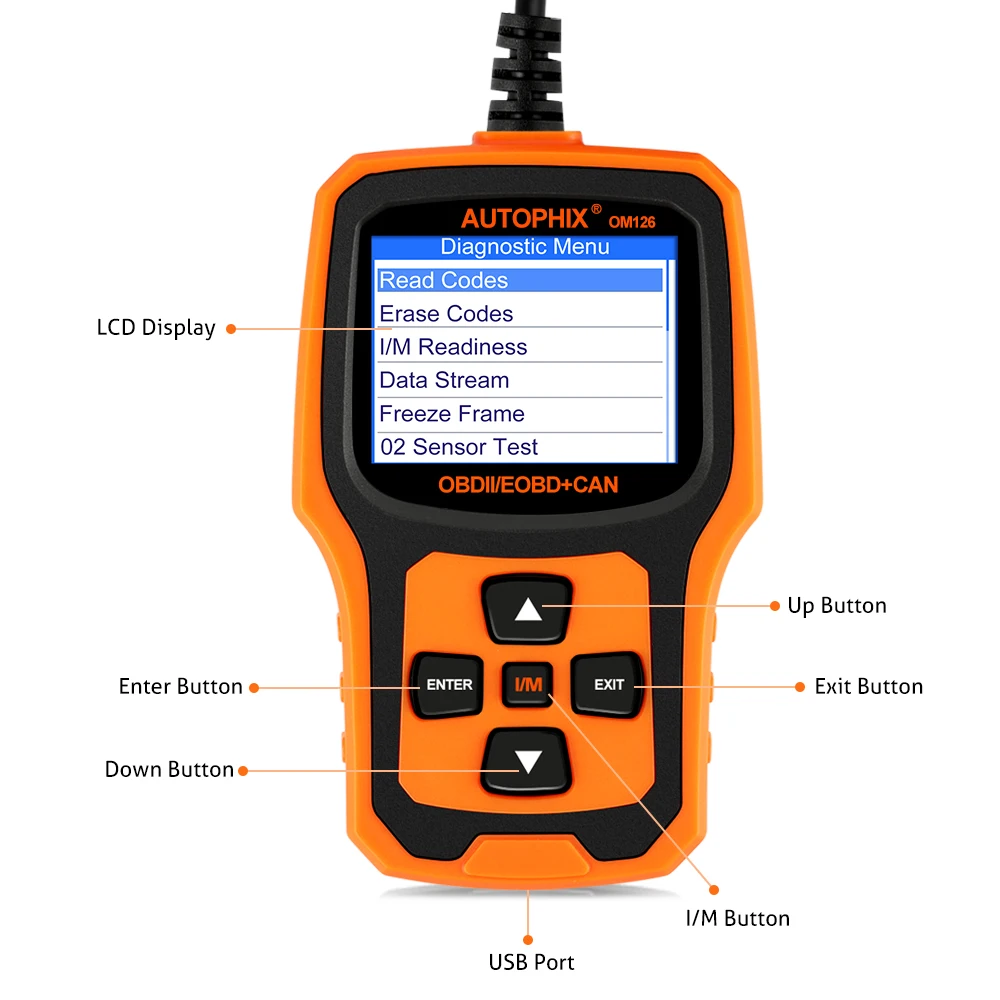 AUTOPHIX® OM126

Diagnostic Menu

Read Codes
Erase Codes
I/M Readiness
Data Stream
Freeze Frame
02 Sensor Test

OBDII/EOBD+CAN

LCD Display

Up Button

Enter Button

ENTER

I/M

EXIT

Exit Button

Down Button

I/M Button

USB Port