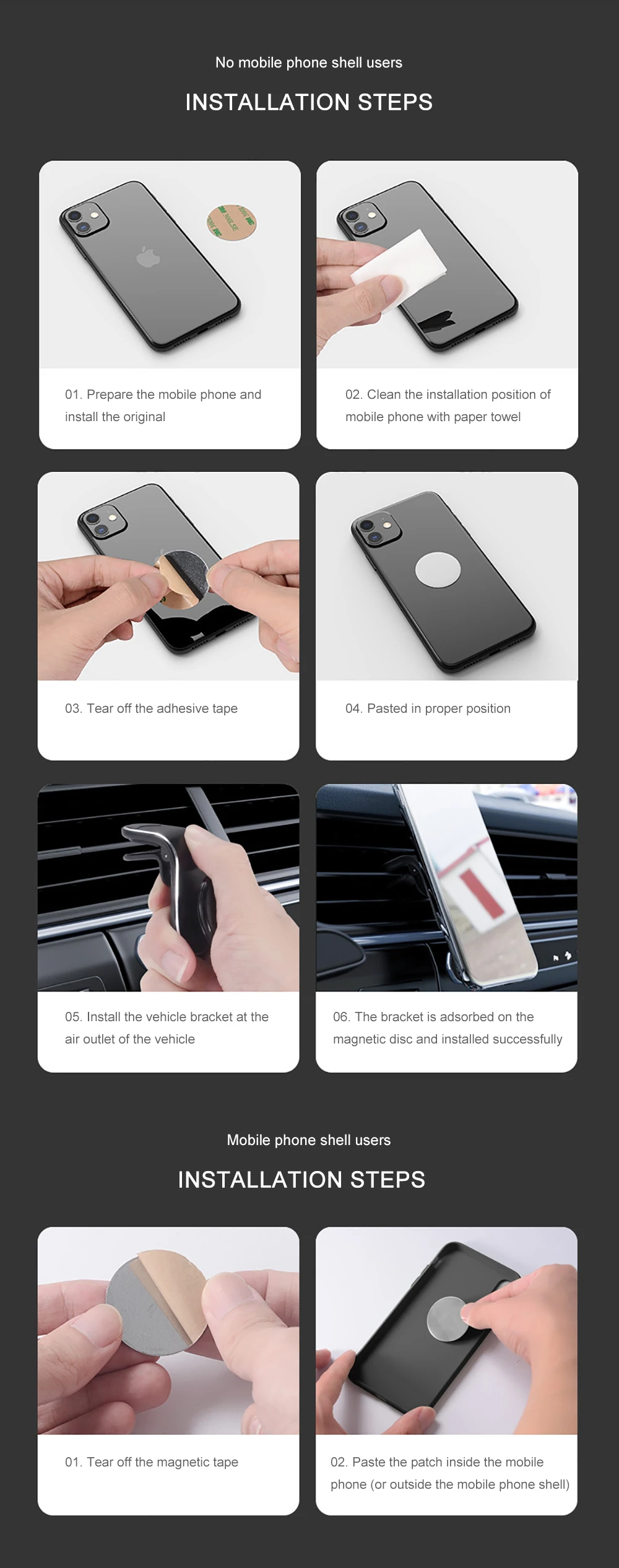 No mobile phone shell users

INSTALLATION STEPS

01. Prepare the mobile phone and install the original

02. Clean the installation position of mobile phone with paper towel

03. Tear off the adhesive tape

04. Pasted in proper position

05. Install the vehicle bracket at the air outlet of the vehicle

06. The bracket is adsorbed on the magnetic disc and installed successfully

Mobile phone shell users

INSTALLATION STEPS

01. Tear off the magnetic tape

02. Paste the patch inside the mobile phone (or outside the mobile phone shell)