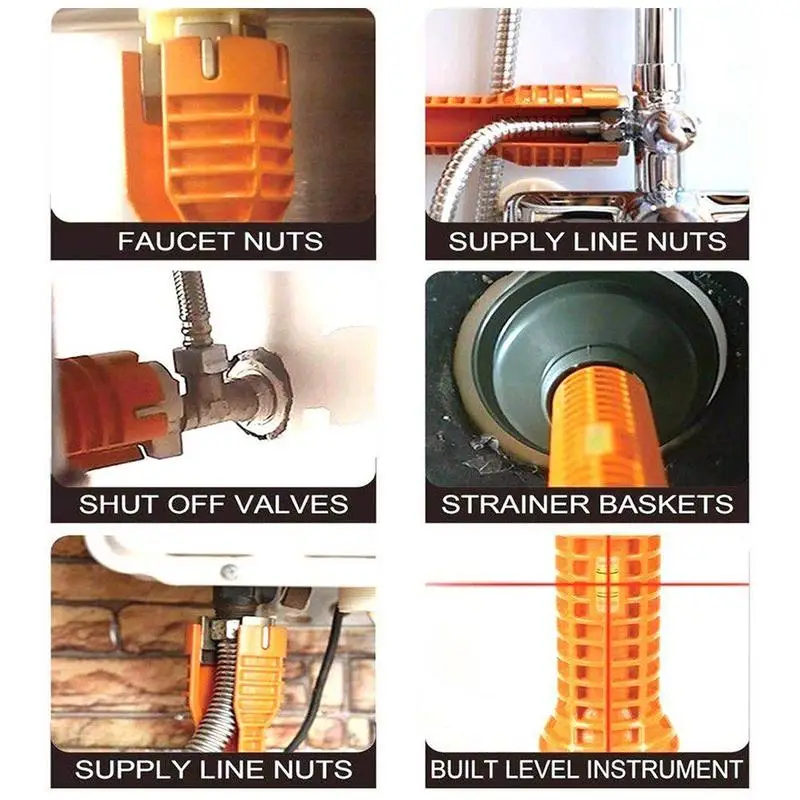 FAUCET NUTS

SUPPLY LINE NUTS

SHUT OFF VALVES

STRAINER BASKETS

SUPPLY LINE NUTS

BUILT LEVEL INSTRUMENT