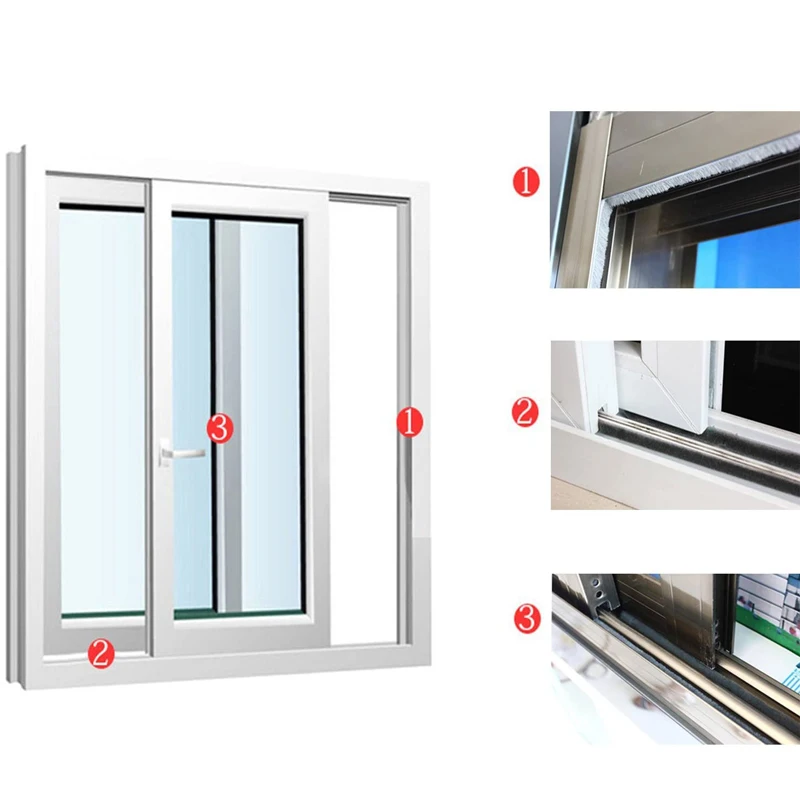 3
1
2
1
2
3