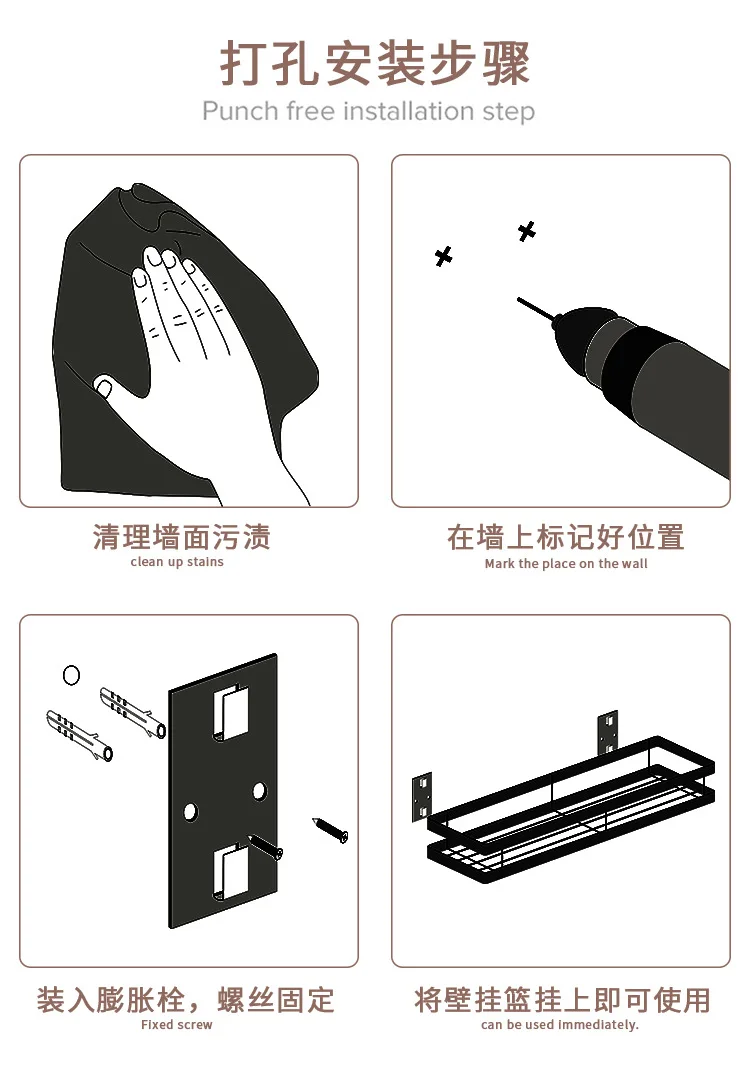 打孔安装步骤
Punch free installation step

清理墙面污渍
clean up stains

在墙上标记好位置
Mark the place on the wall

装入膨胀栓，螺丝固定
Fixed screw

将壁挂篮挂上即可使用
can be used immediately.