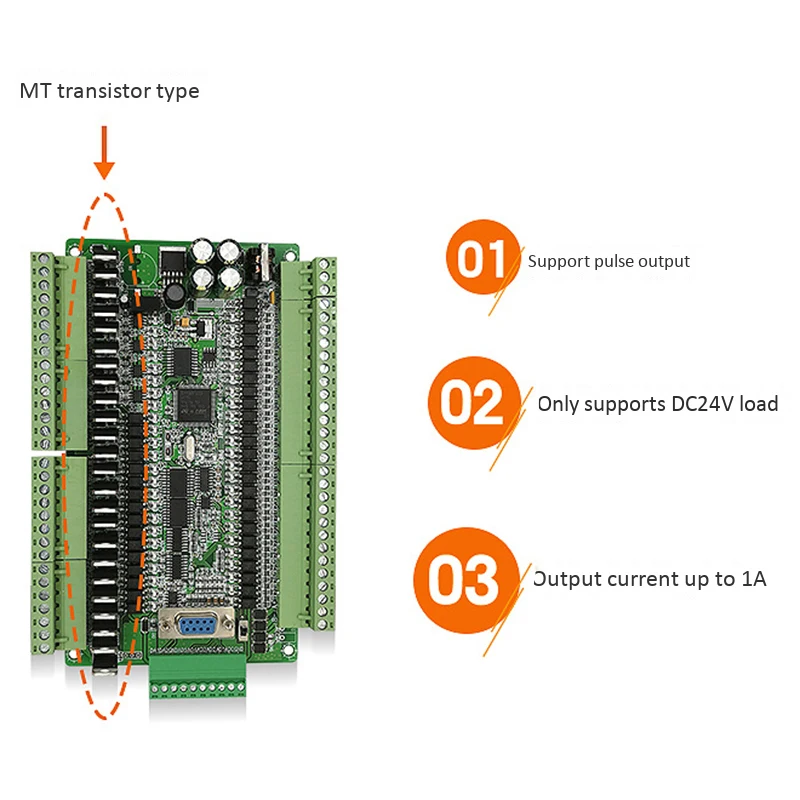 MT transistor type

01 Support pulse output

02 Only supports DC24V load

03 Output current up to 1A