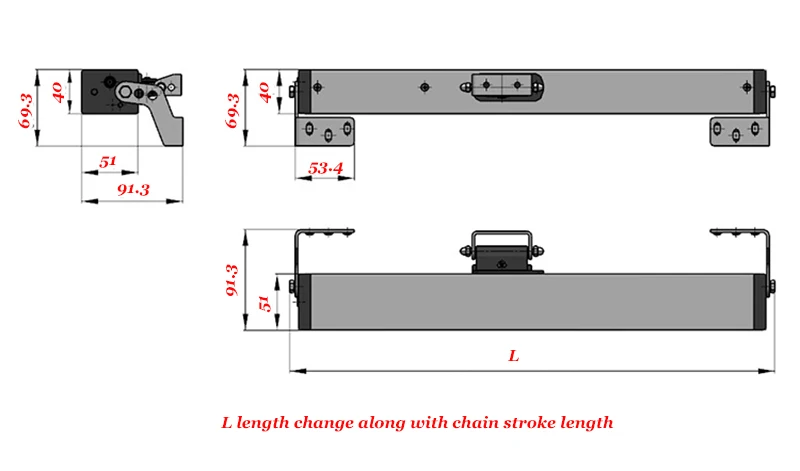 69.3
40
51
91.3
69.3
40
53.4
91.3
51
L
L length change along with chain stroke length