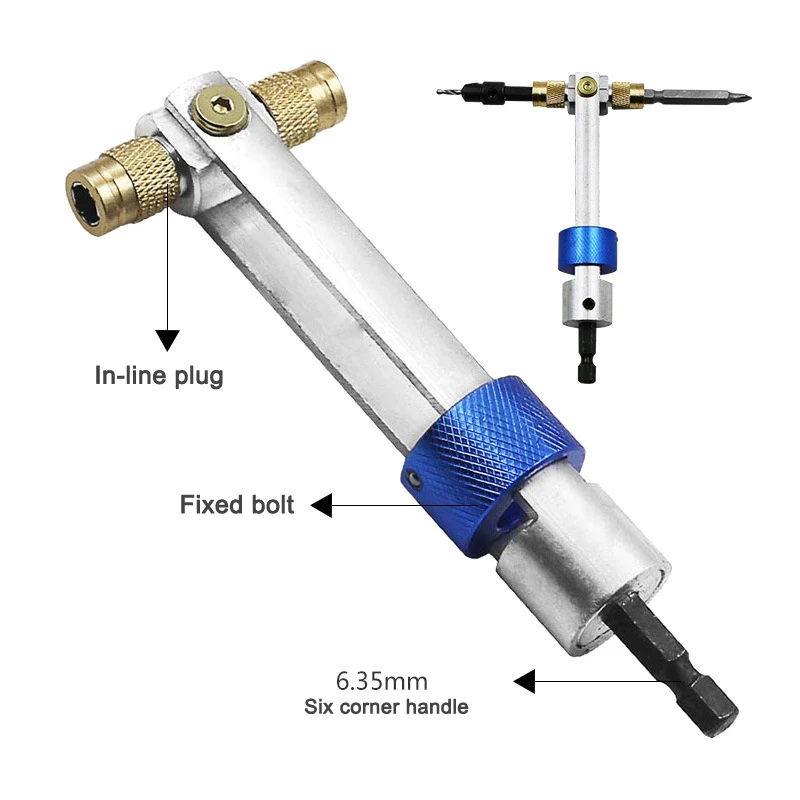 In-line plug

Fixed bolt

6.35mm
Six corner handle