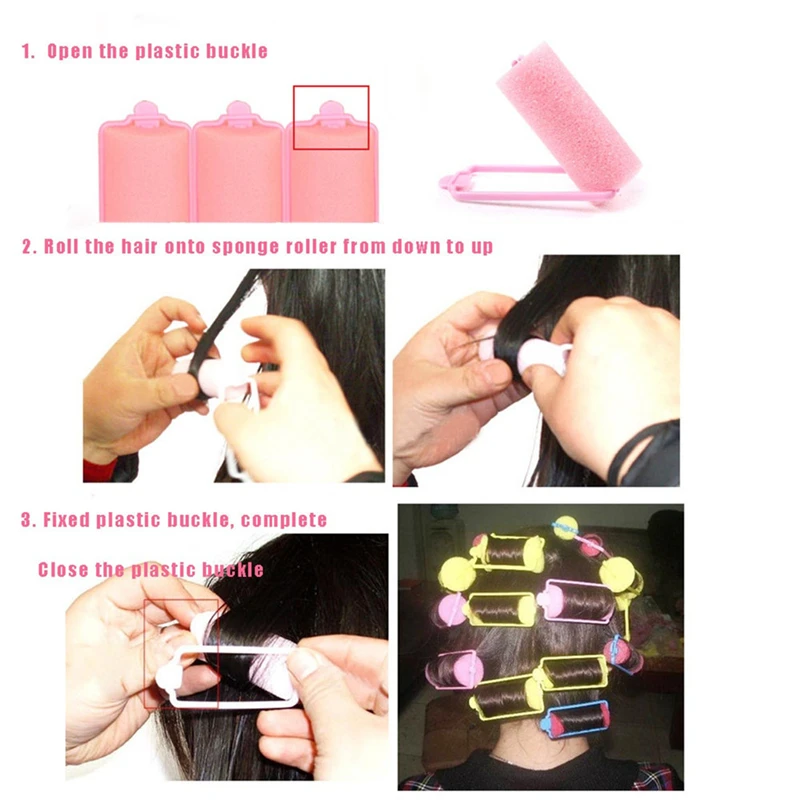 1. Open the plastic buckle

2. Roll the hair onto sponge roller from down to up

3. Fixed plastic buckle, complete

Close the plastic buckle