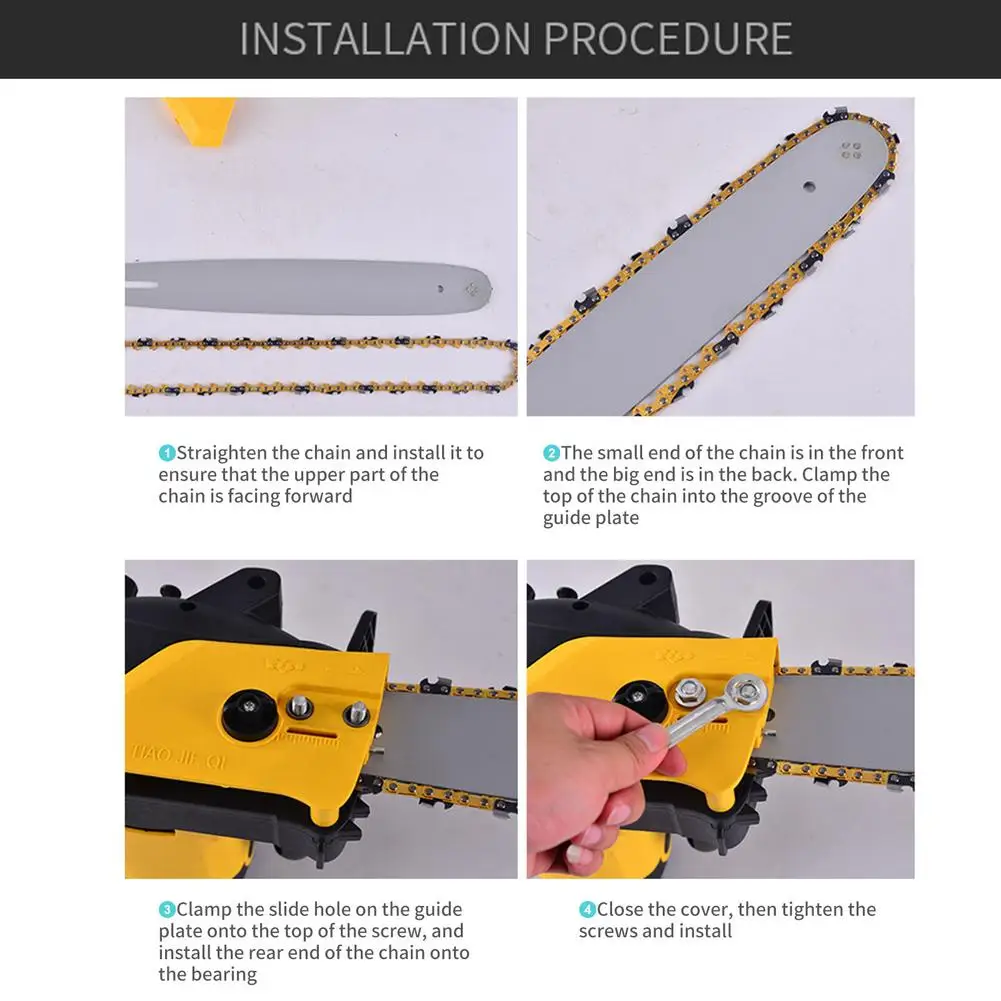 INSTALLATION PROCEDURE

1 Straighten the chain and install it to ensure that the upper part of the chain is facing forward

2 The small end of the chain is in the front and the big end is in the back. Clamp the top of the chain into the groove of the guide plate

TIAO JIE QI

3 Clamp the slide hole on the guide plate onto the top of the screw, and install the rear end of the chain onto the bearing

4 Close the cover, then tighten the screws and install