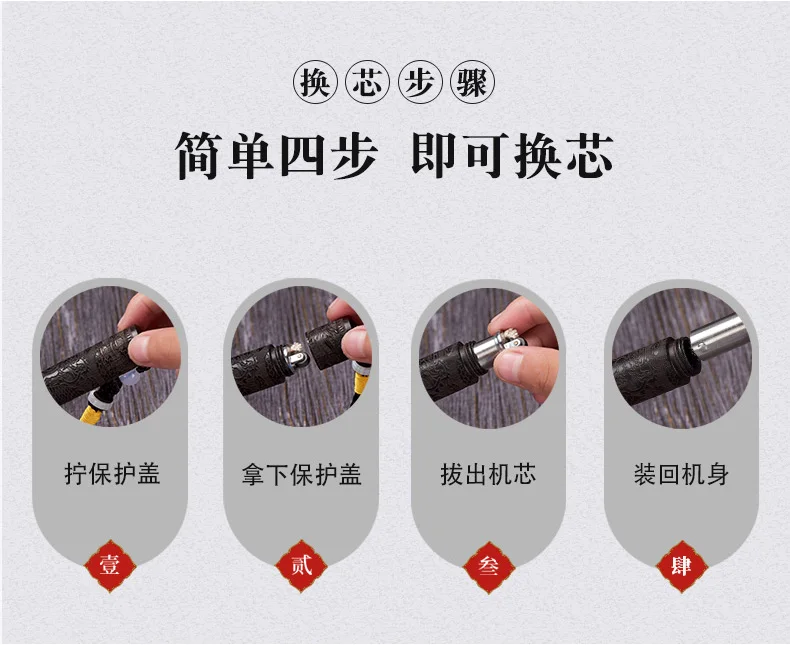 换芯步骤

简单四步 即可换芯

拧保护盖

壹

拿下保护盖

贰

拔出机芯

叁

装回机身

肆