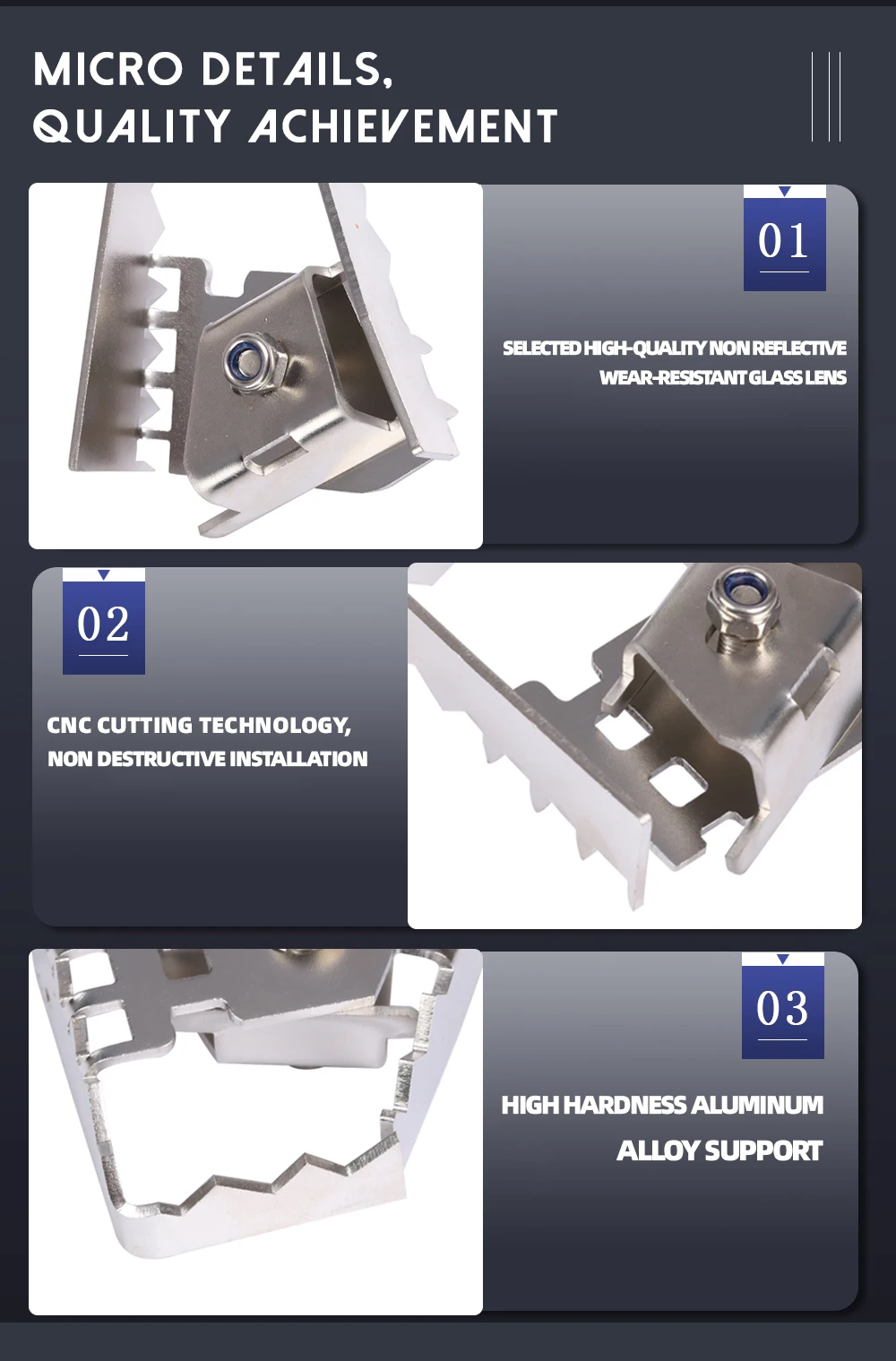 MICRO DETAILS,
QUALITY ACHIEVEMENT

01

SELECTED HIGH-QUALITY NON REFLECTIVE WEAR-RESISTANT GLASS LENS

02

CNC CUTTING TECHNOLOGY, NON DESTRUCTIVE INSTALLATION

03

HIGH HARDNESS ALUMINUM ALLOY SUPPORT