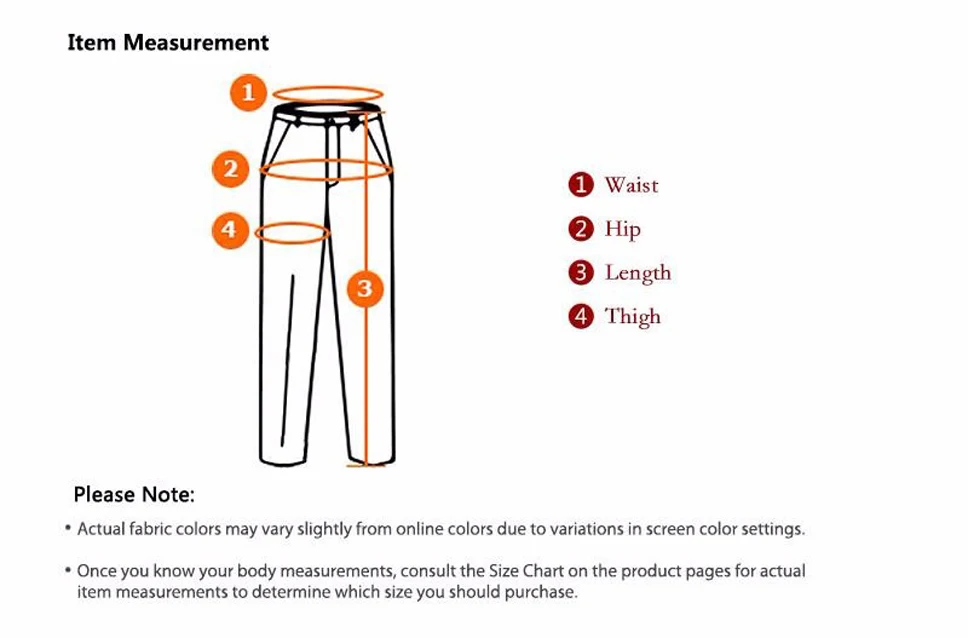 Item Measurement

1
2
4
3

1 Waist
2 Hip
3 Length
4 Thigh

Please Note:

• Actual fabric colors may vary slightly from online colors due to variations in screen color settings.

• Once you know your body measurements, consult the Size Chart on the product pages for actual item measurements to determine which size you should purchase.