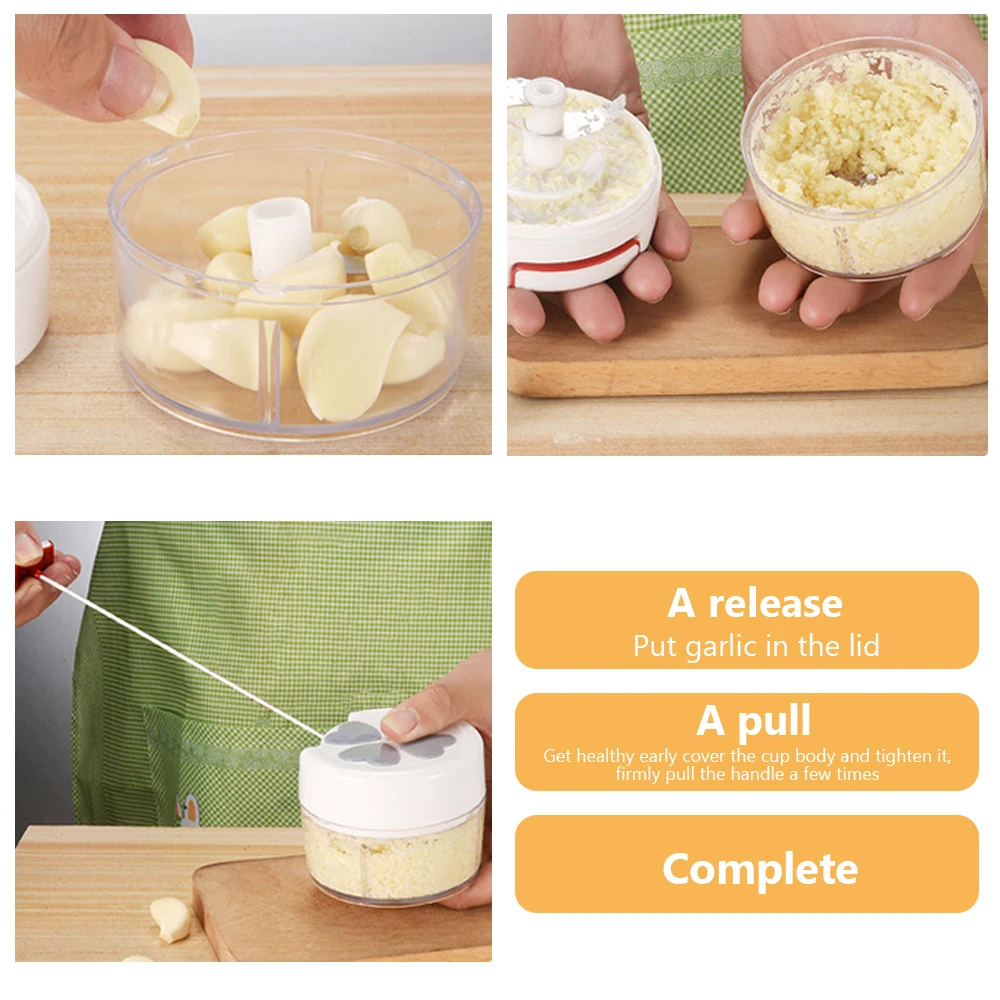 A release
Put garlic in the lid

A pull
Get healthy early cover the cup body and tighten it, firmly pull the handle a few times

Complete