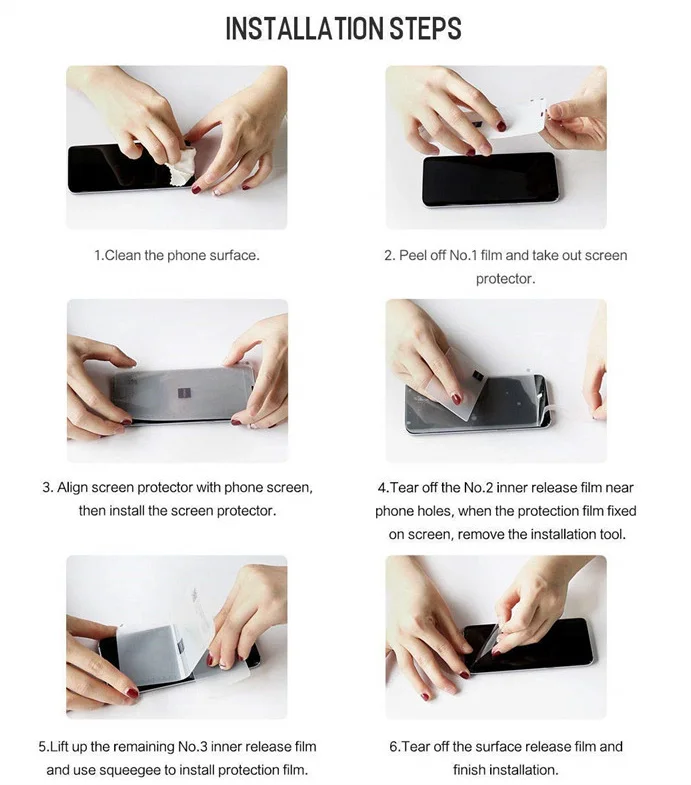 INSTALLATION STEPS

1.Clean the phone surface.

2. Peel off No.1 film and take out screen protector.

3. Align screen protector with phone screen, then install the screen protector.

4.Tear off the No.2 inner release film near phone holes, when the protection film fixed on screen, remove the installation tool.

5.Lift up the remaining No.3 inner release film and use squeegee to install protection film.

6.Tear off the surface release film and finish installation.