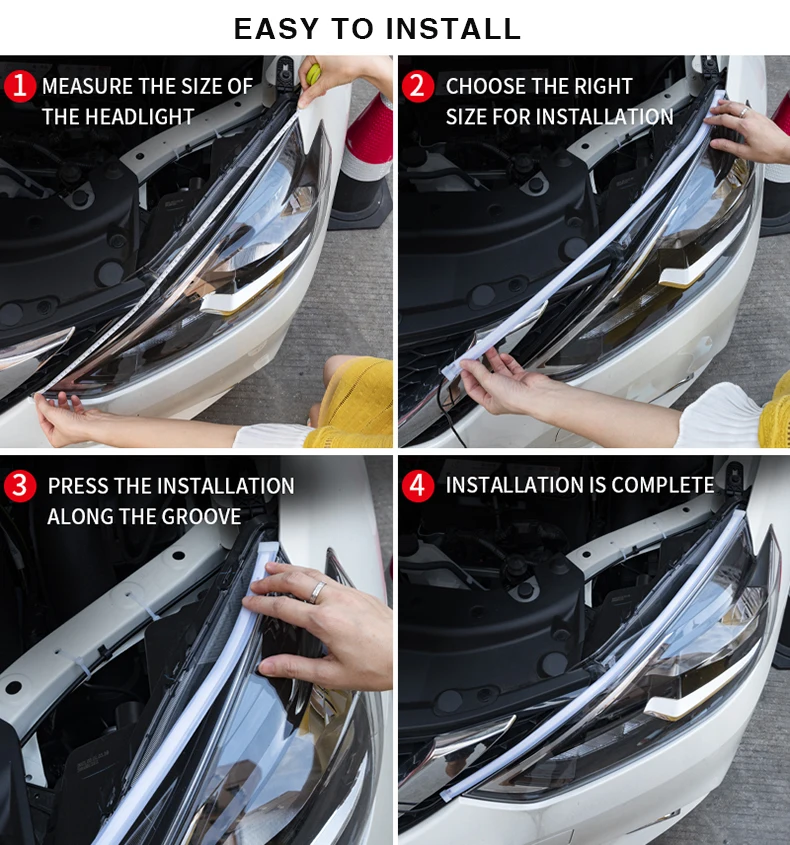 EASY TO INSTALL

1 MEASURE THE SIZE OF THE HEADLIGHT

2 CHOOSE THE RIGHT SIZE FOR INSTALLATION

3 PRESS THE INSTALLATION ALONG THE GROOVE

4 INSTALLATION IS COMPLETE