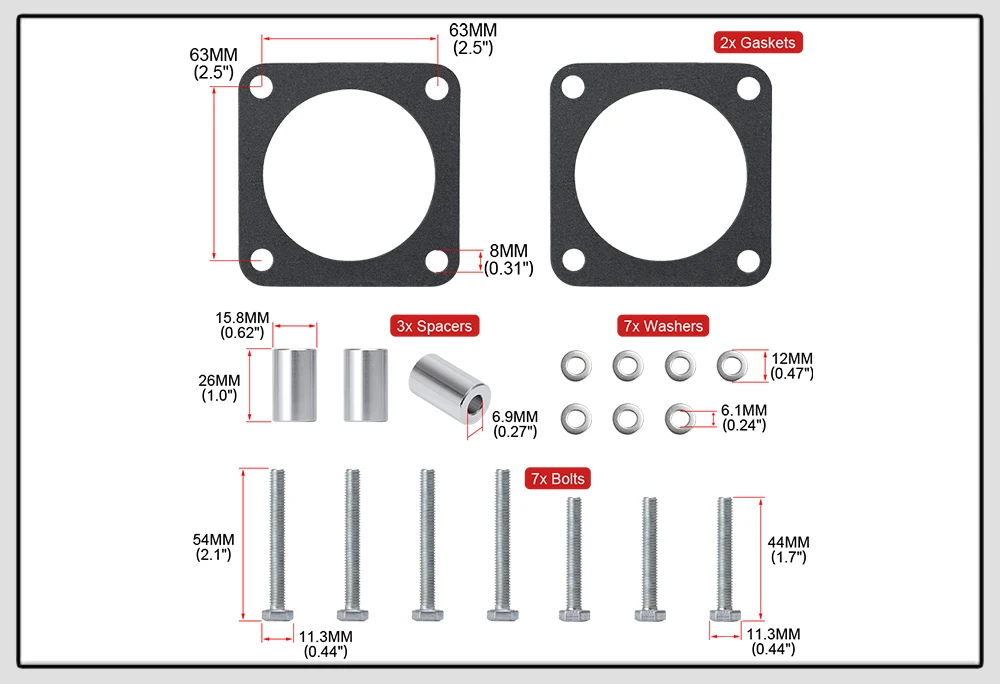 63MM
(2.5")

63MM
(2.5")

2x Gaskets

8MM
(0.31")

15.8MM
(0.62")

3x Spacers

7x Washers

26MM
(1.0")

6.9MM
(0.27")

12MM
(0.47")

6.1MM
(0.24")

7x Bolts

54MM
(2.1")

44MM
(1.7")

11.3MM
(0.44")

11.3MM
(0.44")