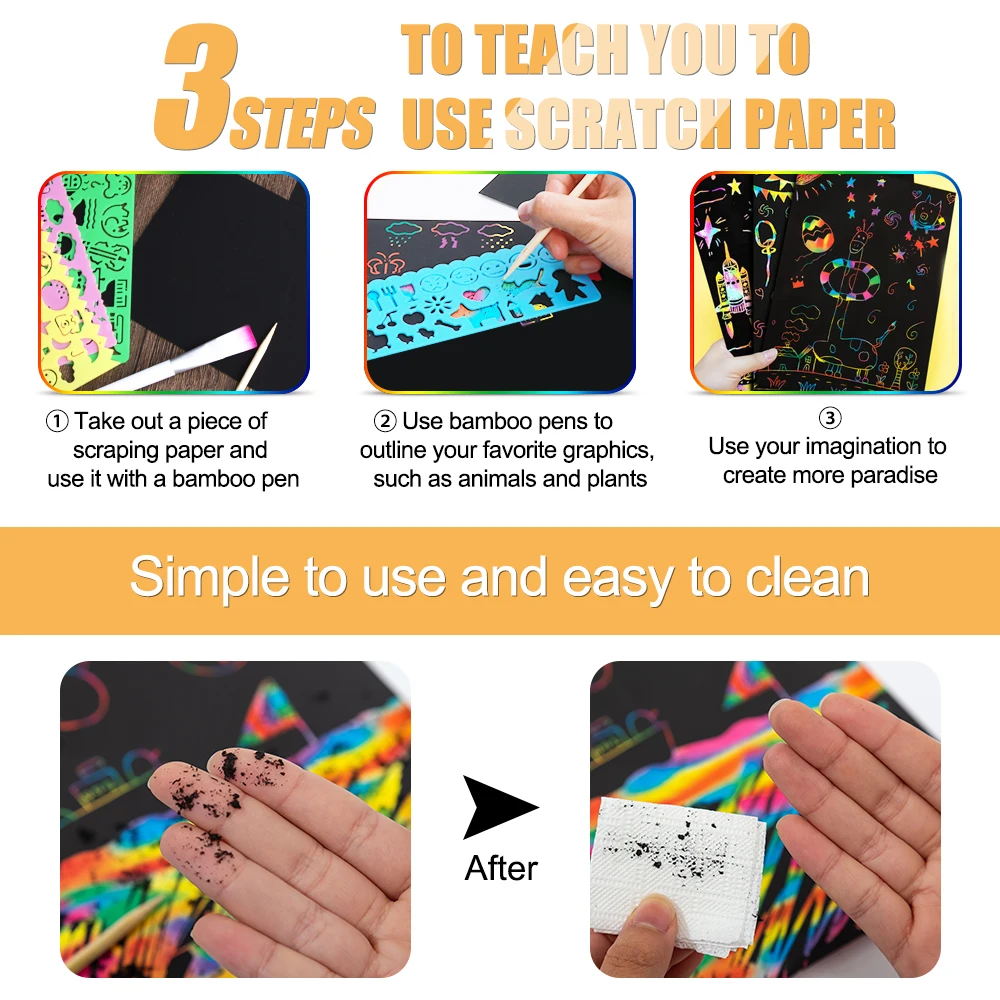 3 STEPS TO TEACH YOU TO USE SCRATCH PAPER

① Take out a piece of scraping paper and use it with a bamboo pen

② Use bamboo pens to outline your favorite graphics, such as animals and plants

③ Use your imagination to create more paradise

Simple to use and easy to clean

After