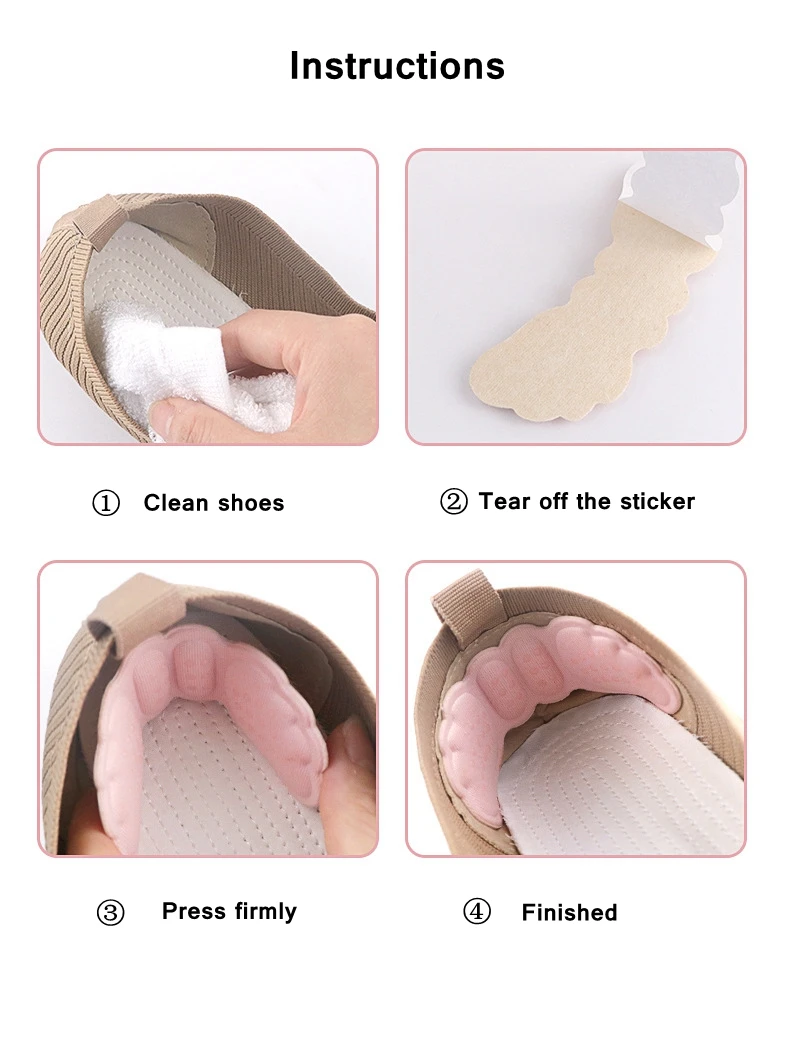 Instructions

① Clean shoes

② Tear off the sticker

③ Press firmly

④ Finished