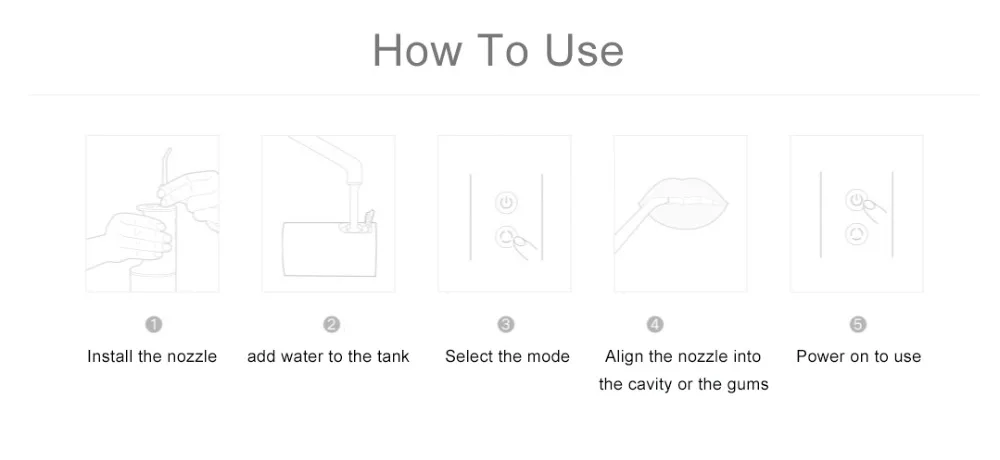 How To Use

1
Install the nozzle

2
add water to the tank

3
Select the mode

4
Align the nozzle into the cavity or the gums

5
Power on to use