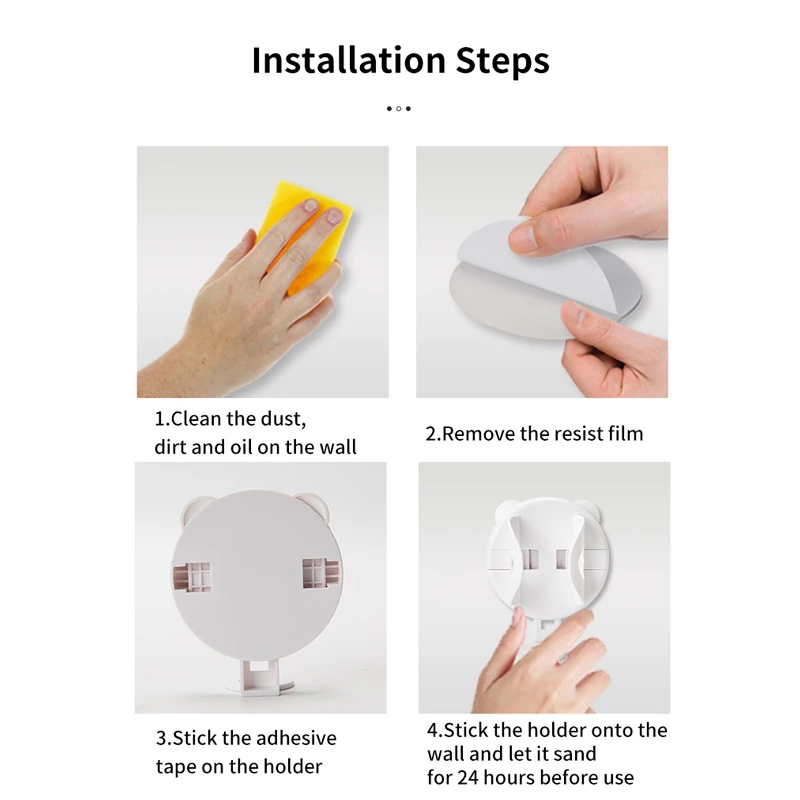 Installation Steps

1.Clean the dust, dirt and oil on the wall

2.Remove the resist film

3.Stick the adhesive tape on the holder

4.Stick the holder onto the wall and let it sand for 24 hours before use