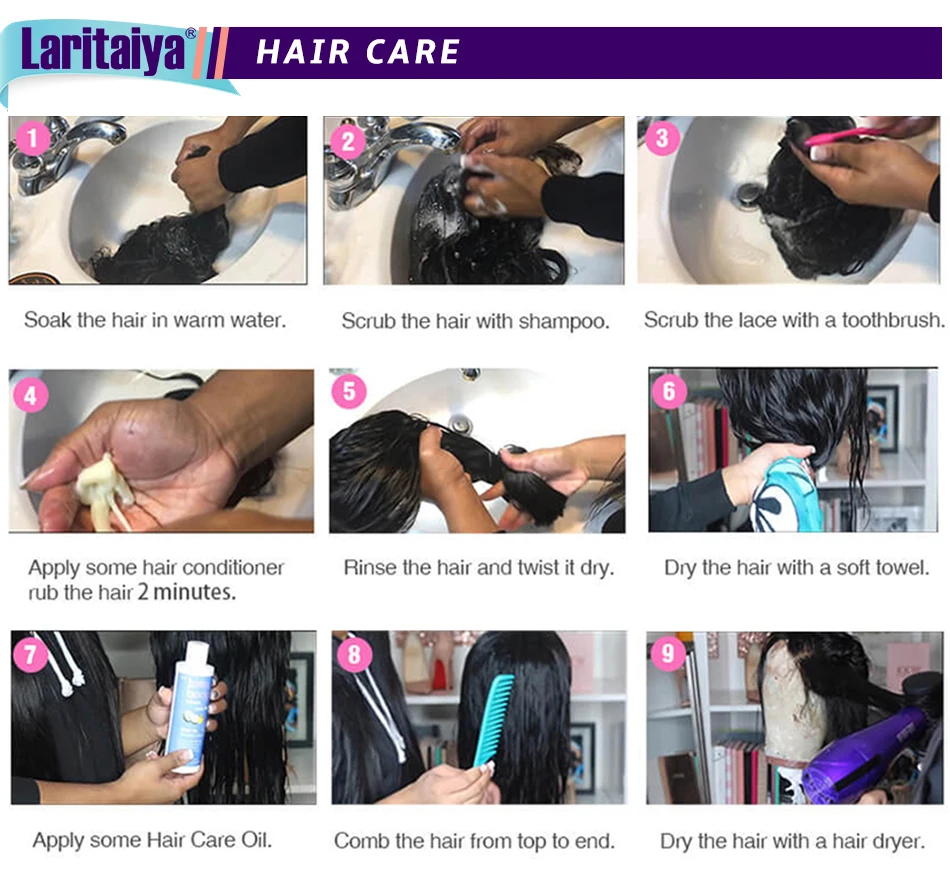 Laritaiya®

HAIR CARE

1

Soak the hair in warm water.

2

Scrub the hair with shampoo.

3

Scrub the lace with a toothbrush.

4

Apply some hair conditioner rub the hair 2 minutes.

5

Rinse the hair and twist it dry.

6

Dry the hair with a soft towel.

7

Apply some Hair Care Oil.

8

Comb the hair from top to end.

9

Dry the hair with a hair dryer.