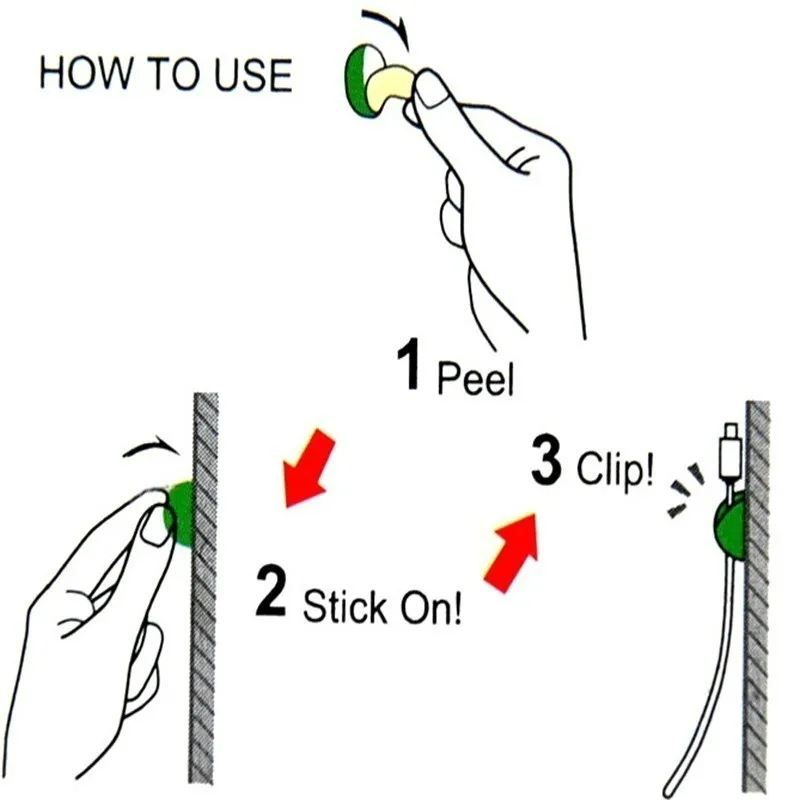 HOW TO USE

1 Peel

2 Stick On!

3 Clip!