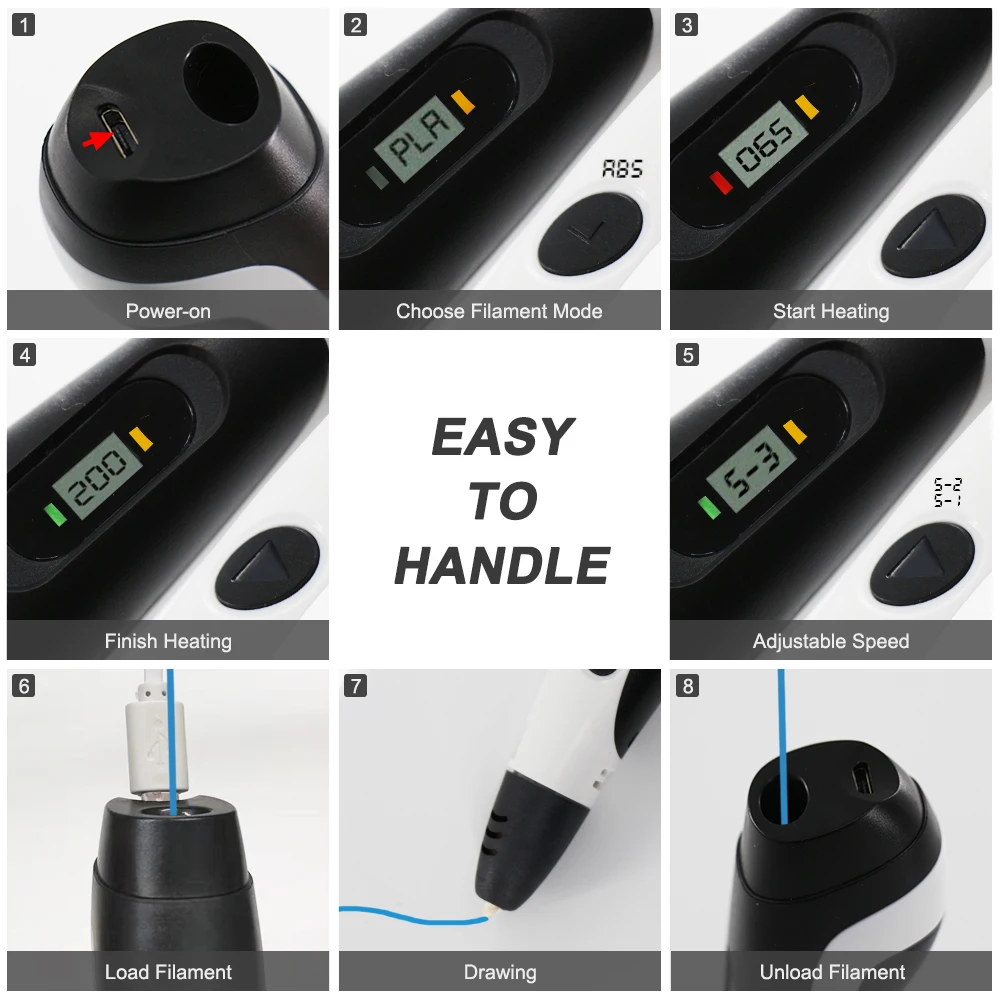 1
Power-on

2
PLA
ABS
Choose Filament Mode

3
065
Start Heating

4
200
Finish Heating

EASY TO HANDLE

5
S-3
S-2
S-1
Adjustable Speed

6
Load Filament

7
Drawing

8
Unload Filament