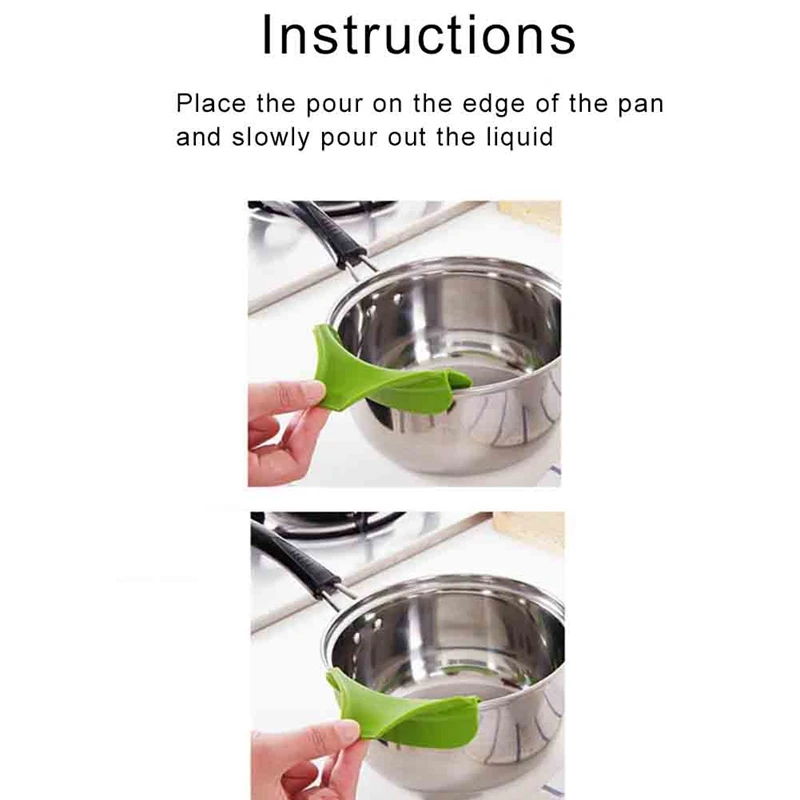 Instructions

Place the pour on the edge of the pan and slowly pour out the liquid