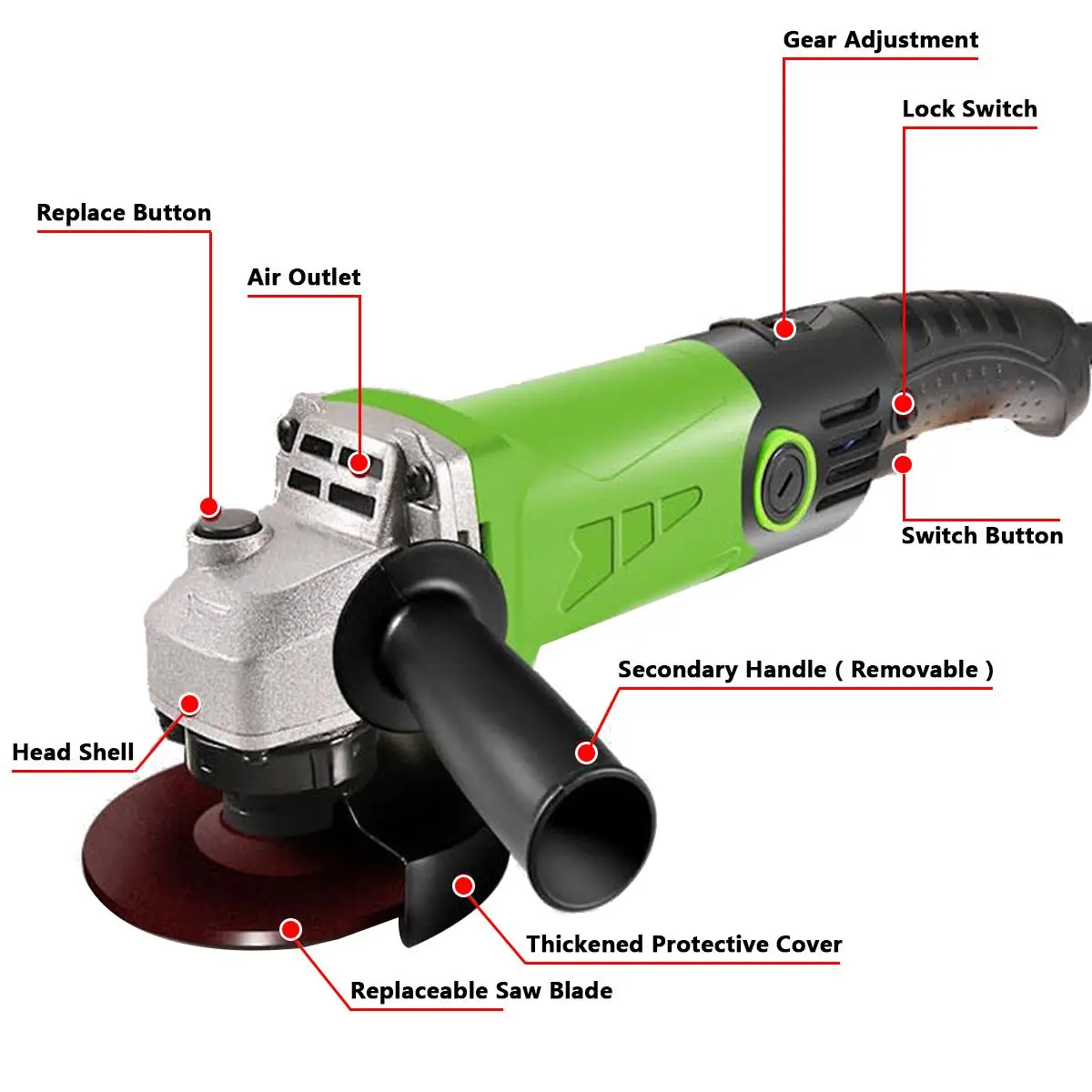 Gear Adjustment

Lock Switch

Replace Button

Air Outlet

Switch Button

Secondary Handle ( Removable )

Head Shell

Thickened Protective Cover

Replaceable Saw Blade