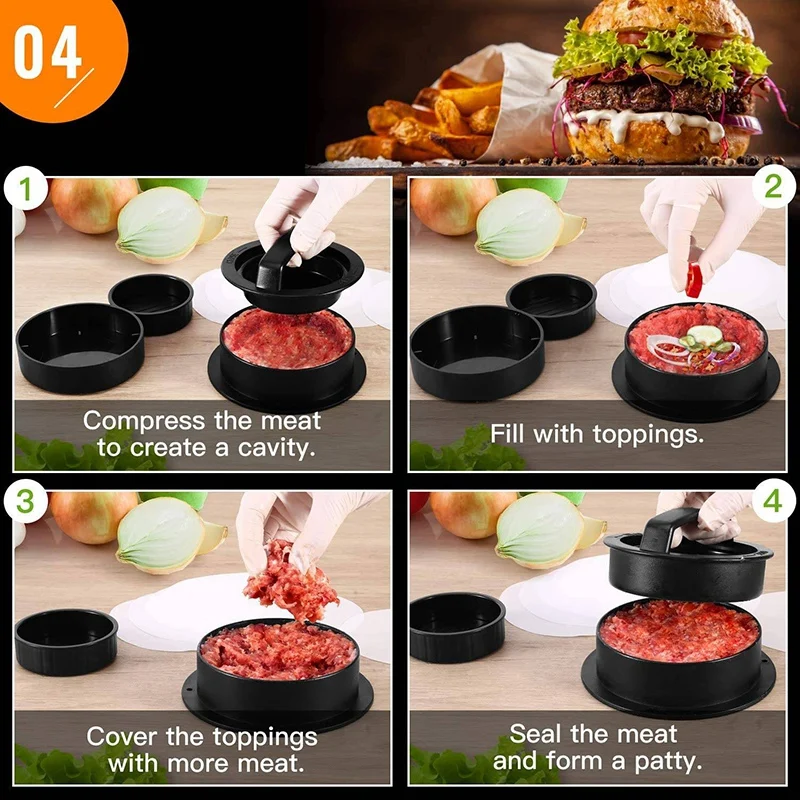 04

1

Compress the meat to create a cavity.

2

Fill with toppings.

3

Cover the toppings with more meat.

4

Seal the meat and form a patty.