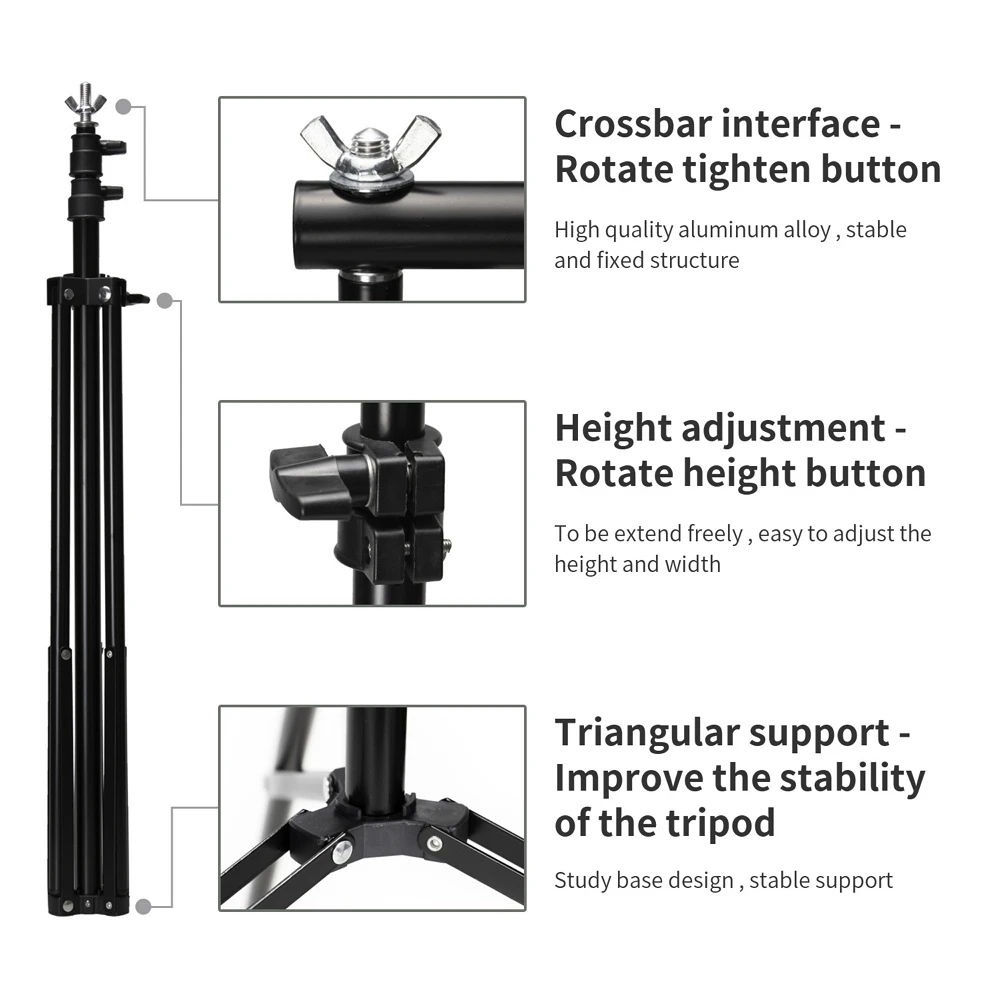 Crossbar interface - Rotate tighten button

High quality aluminum alloy , stable and fixed structure

Height adjustment - Rotate height button

To be extend freely , easy to adjust the height and width

Triangular support - Improve the stability of the tripod

Study base design , stable support