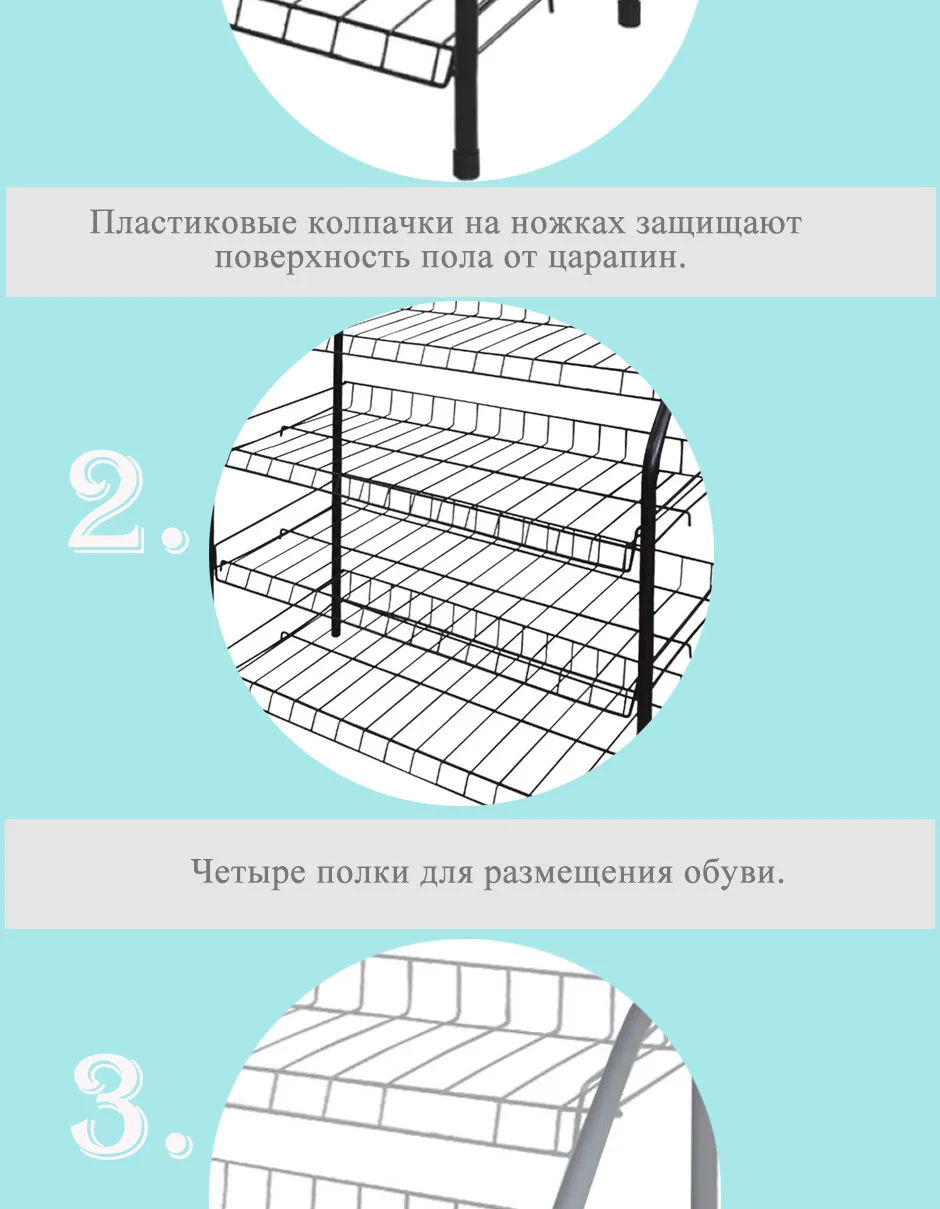 Пластиковые колпачки на ножках защищают поверхность пола от царапин.

2.

Четыре полки для размещения обуви.

3.