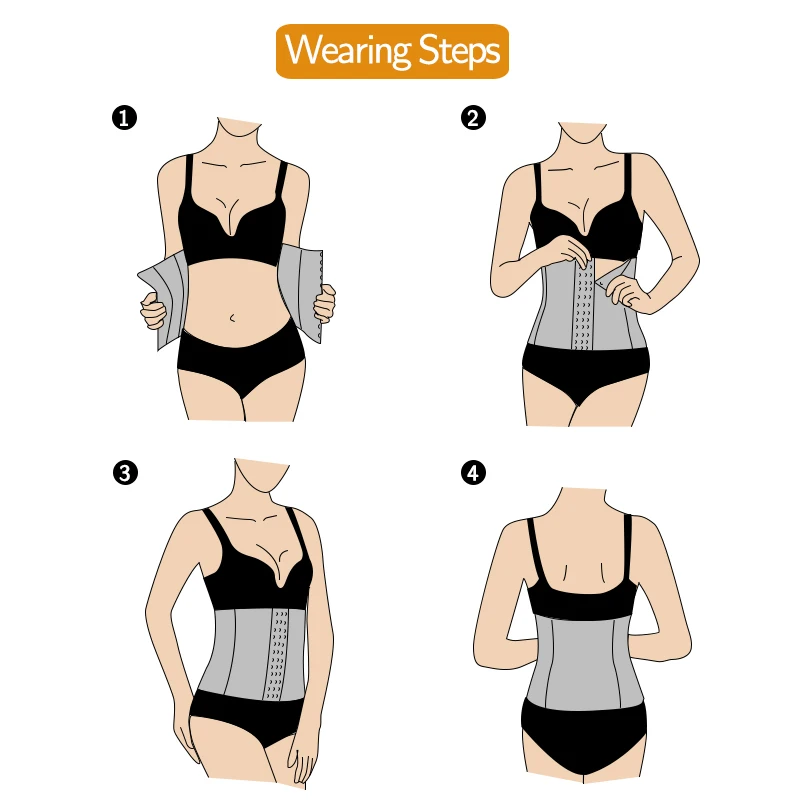 Wearing Steps

1

2

3

4