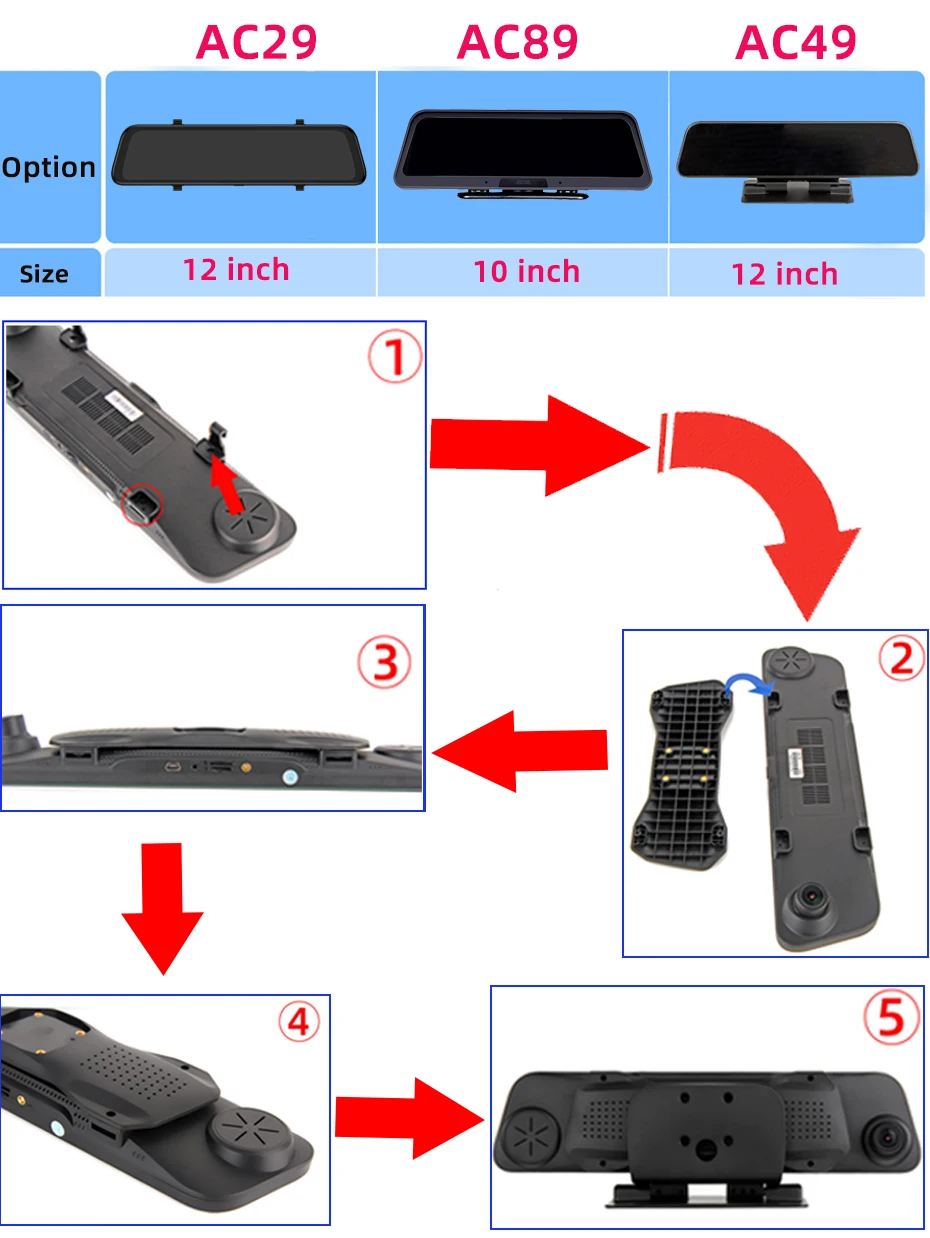 |  | AC29 | AC89 | AC49 |
|---|---|---|---|
| Option |  |  |  |
| Size | 12 inch | 10 inch | 12 inch |

①

②

③

④

⑤