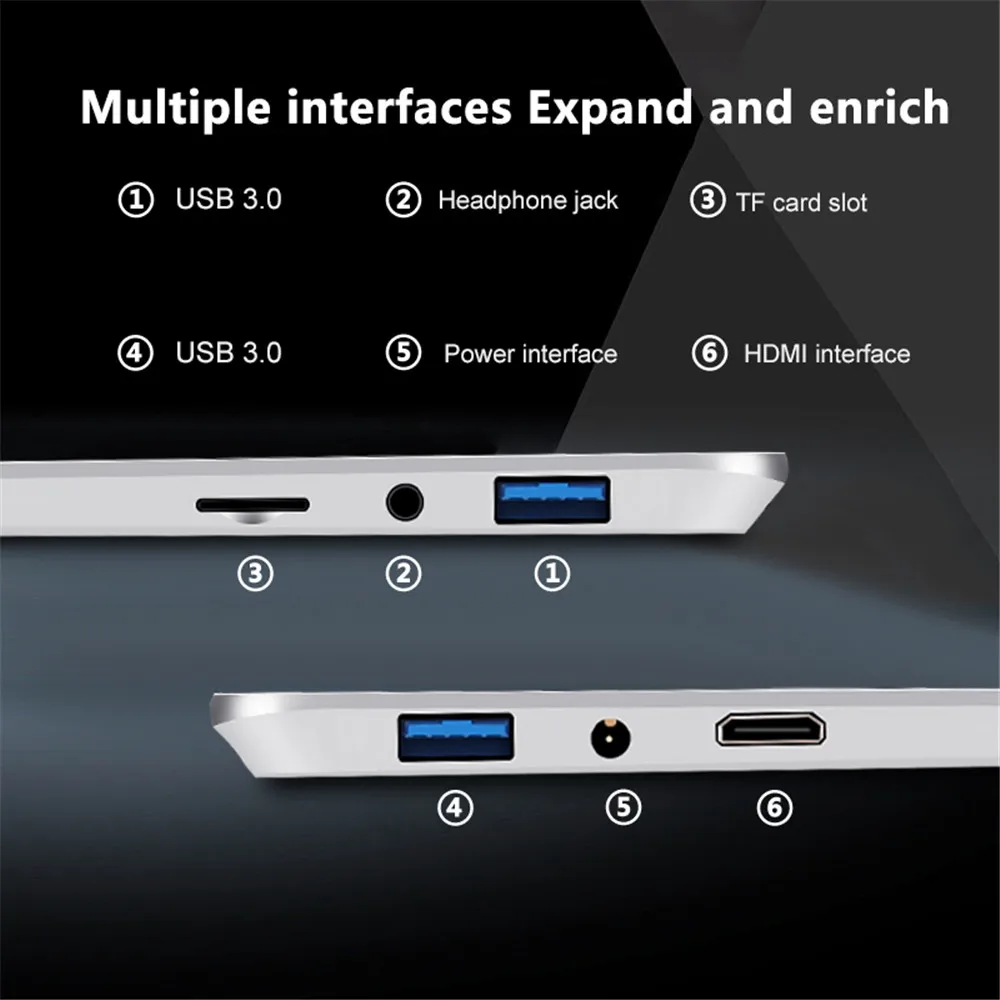 Multiple interfaces Expand and enrich

① USB 3.0 ② Headphone jack ③ TF card slot

④ USB 3.0 ⑤ Power interface ⑥ HDMI interface

③ ② ①

④ ⑤ ⑥