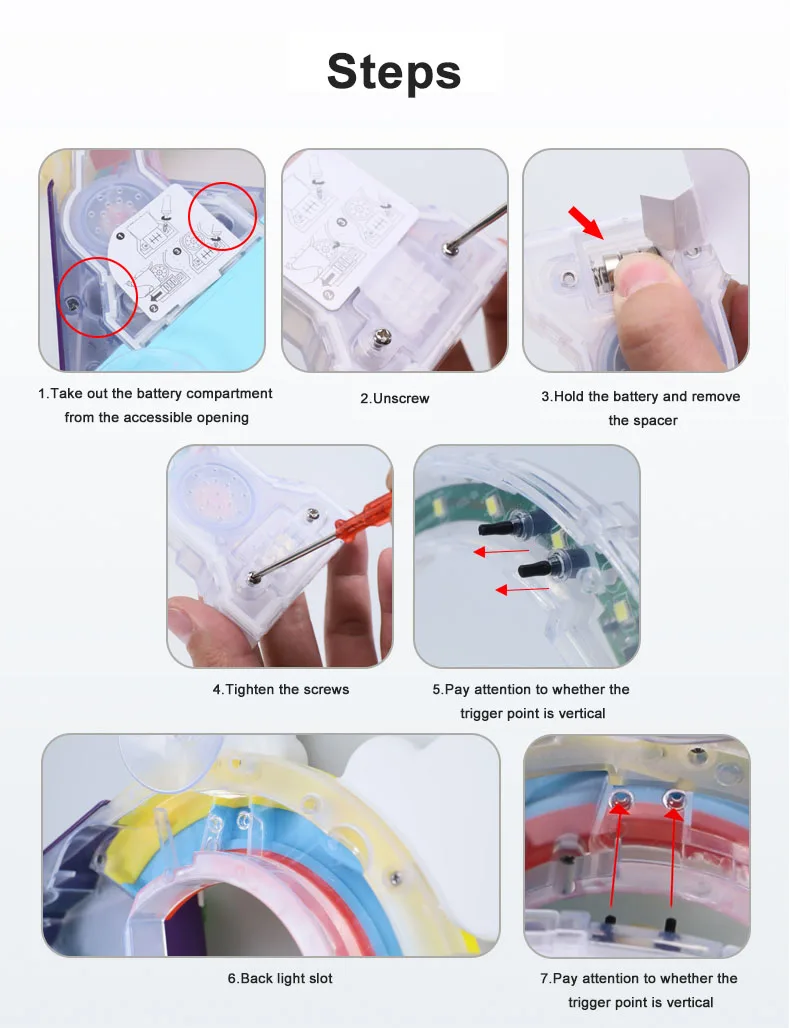 Steps

1.Take out the battery compartment from the accessible opening

2.Unscrew

3.Hold the battery and remove the spacer

4.Tighten the screws

5.Pay attention to whether the trigger point is vertical

6.Back light slot

7.Pay attention to whether the trigger point is vertical