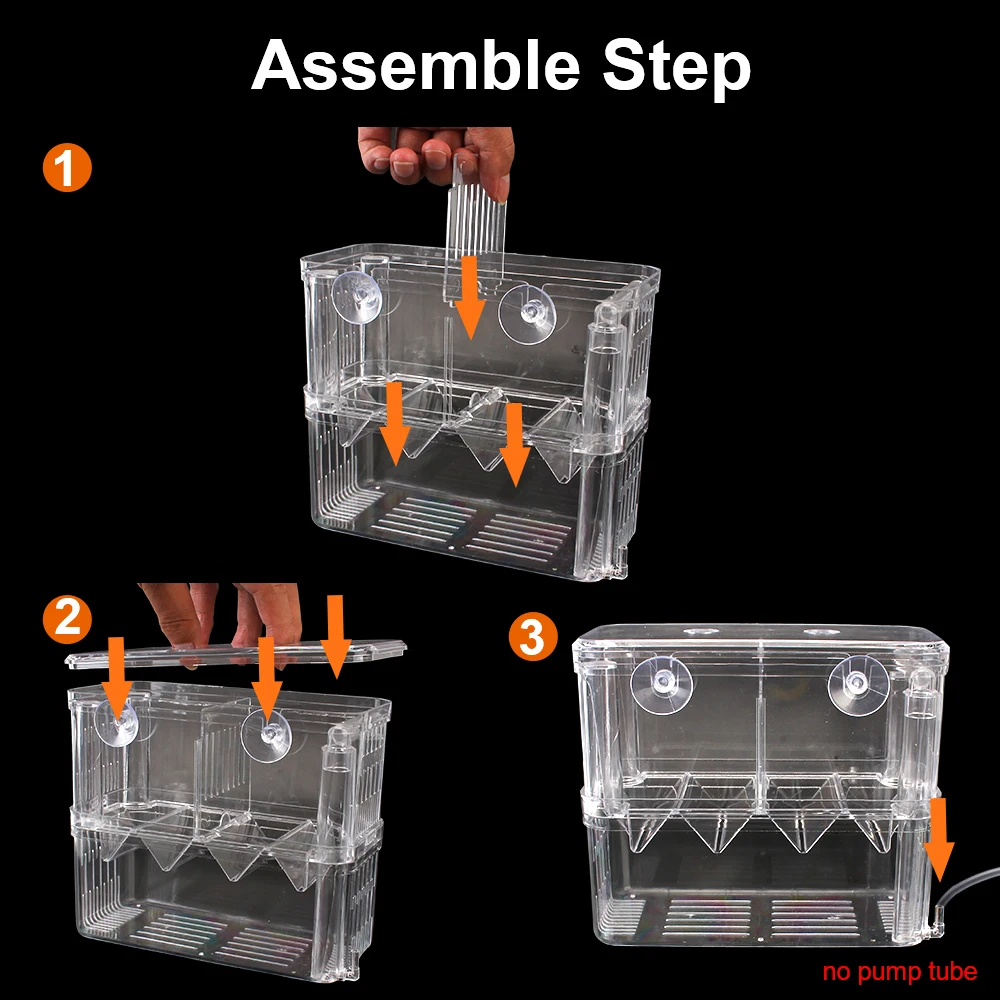 Assemble Step

1

2

3

no pump tube