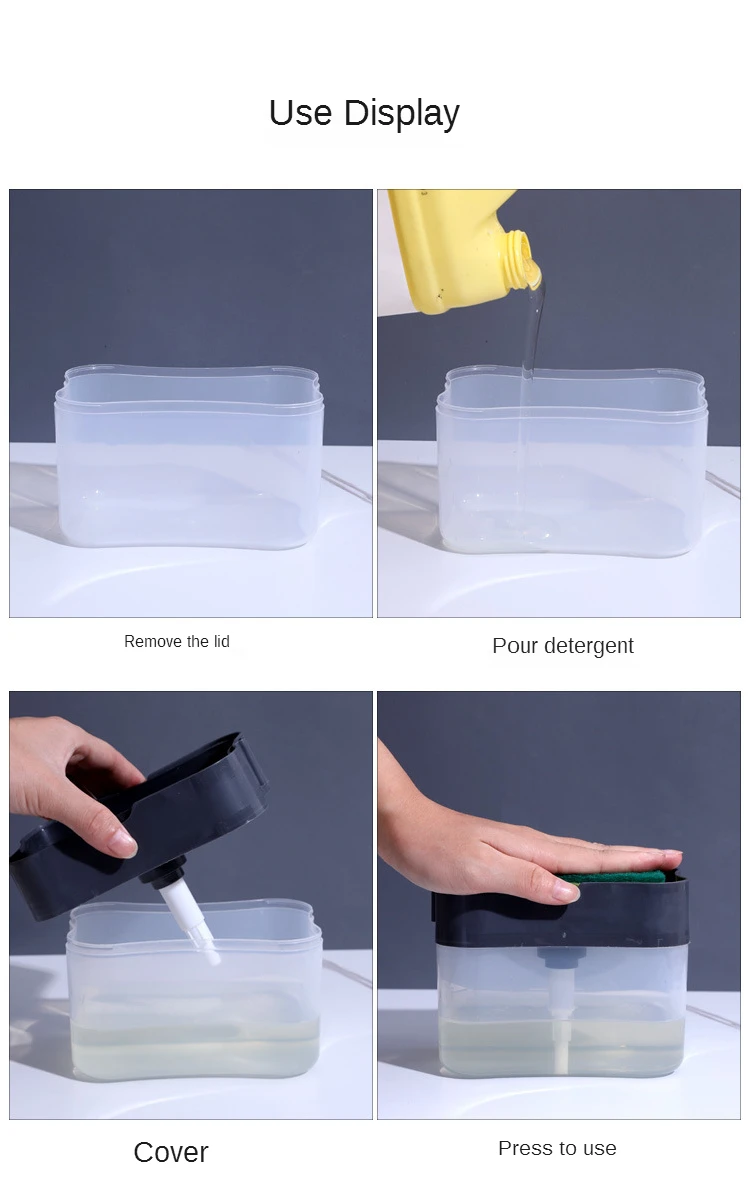 Use Display

Remove the lid

Pour detergent

Cover

Press to use