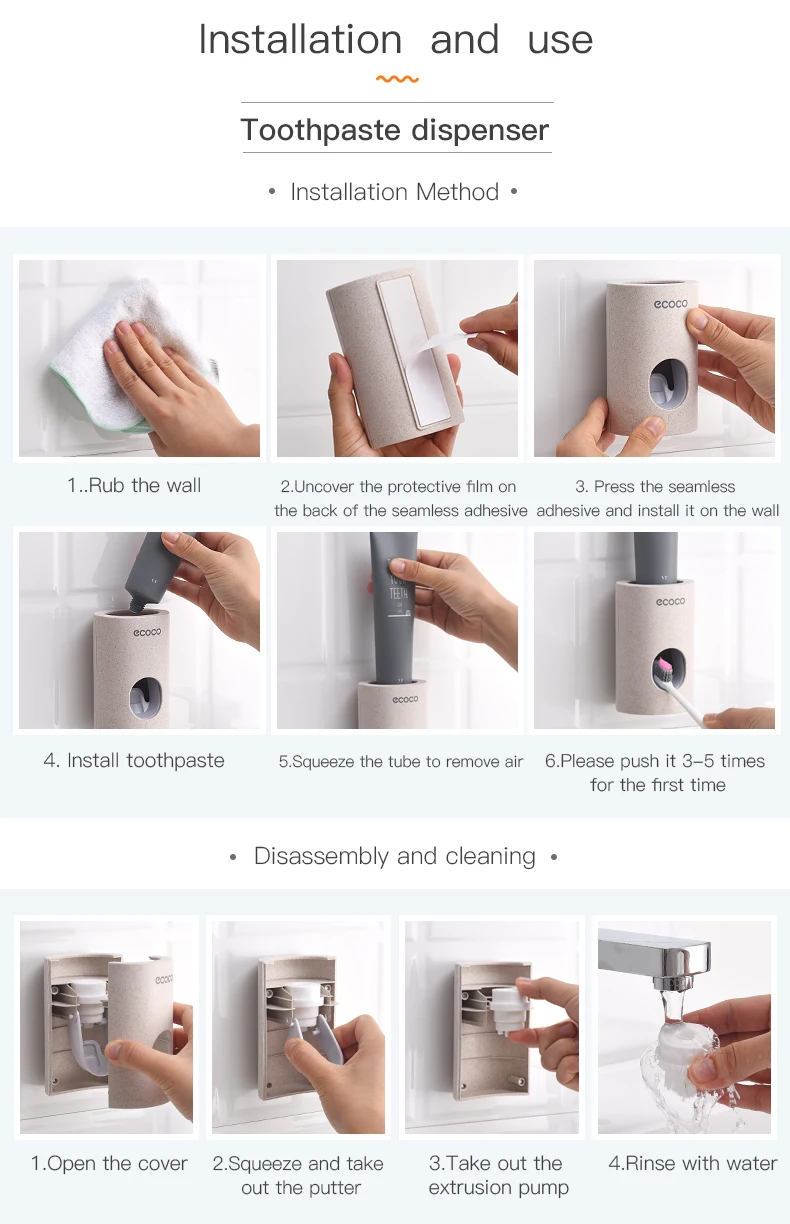 Installation and use

Toothpaste dispenser

• Installation Method •

ecoco

1..Rub the wall

2.Uncover the protective film on the back of the seamless adhesive

3. Press the seamless adhesive and install it on the wall

ecoco

TEETH

ecoco

ecoco

4. Install toothpaste

5.Squeeze the tube to remove air

6.Please push it 3-5 times for the first time

• Disassembly and cleaning •

ecoco

1.Open the cover

2.Squeeze and take out the putter

3.Take out the extrusion pump

4.Rinse with water