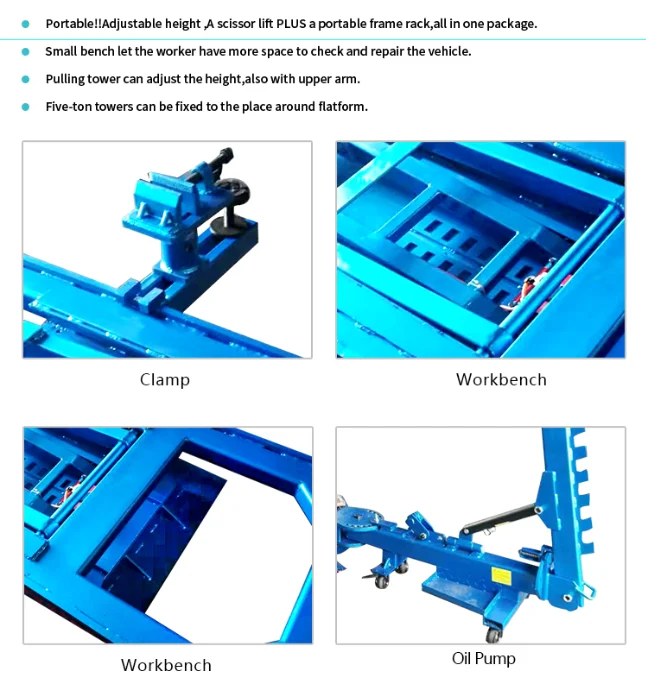 Portable!!Adjustable height ,A scissor lift PLUS a portable frame rack,all in one package.

Small bench let the worker have more space to check and repair the vehicle.

Pulling tower can adjust the height,also with upper arm.

Five-ton towers can be fixed to the place around flatform.

Clamp

Workbench

Workbench

Oil Pump