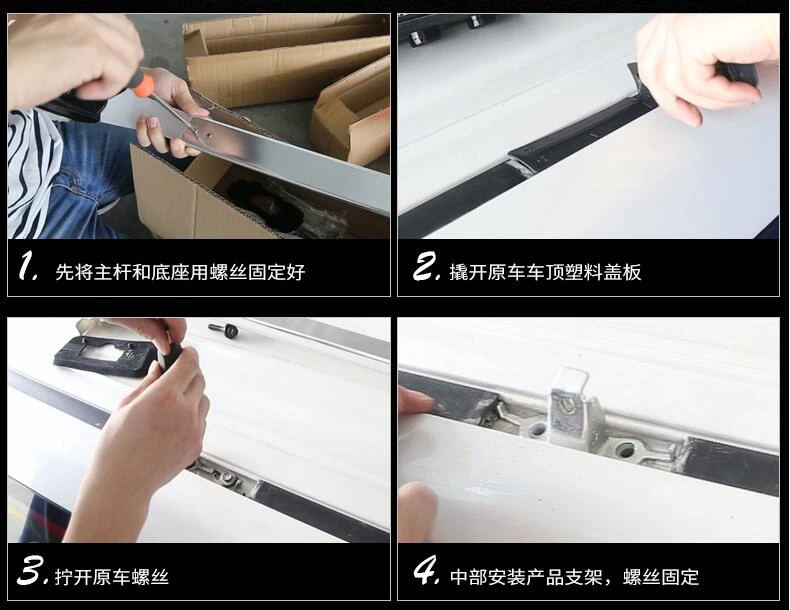 1. 先将主杆和底座用螺丝固定好

2. 撬开原车车顶塑料盖板

3. 拧开原车螺丝

4. 中部安装产品支架，螺丝固定