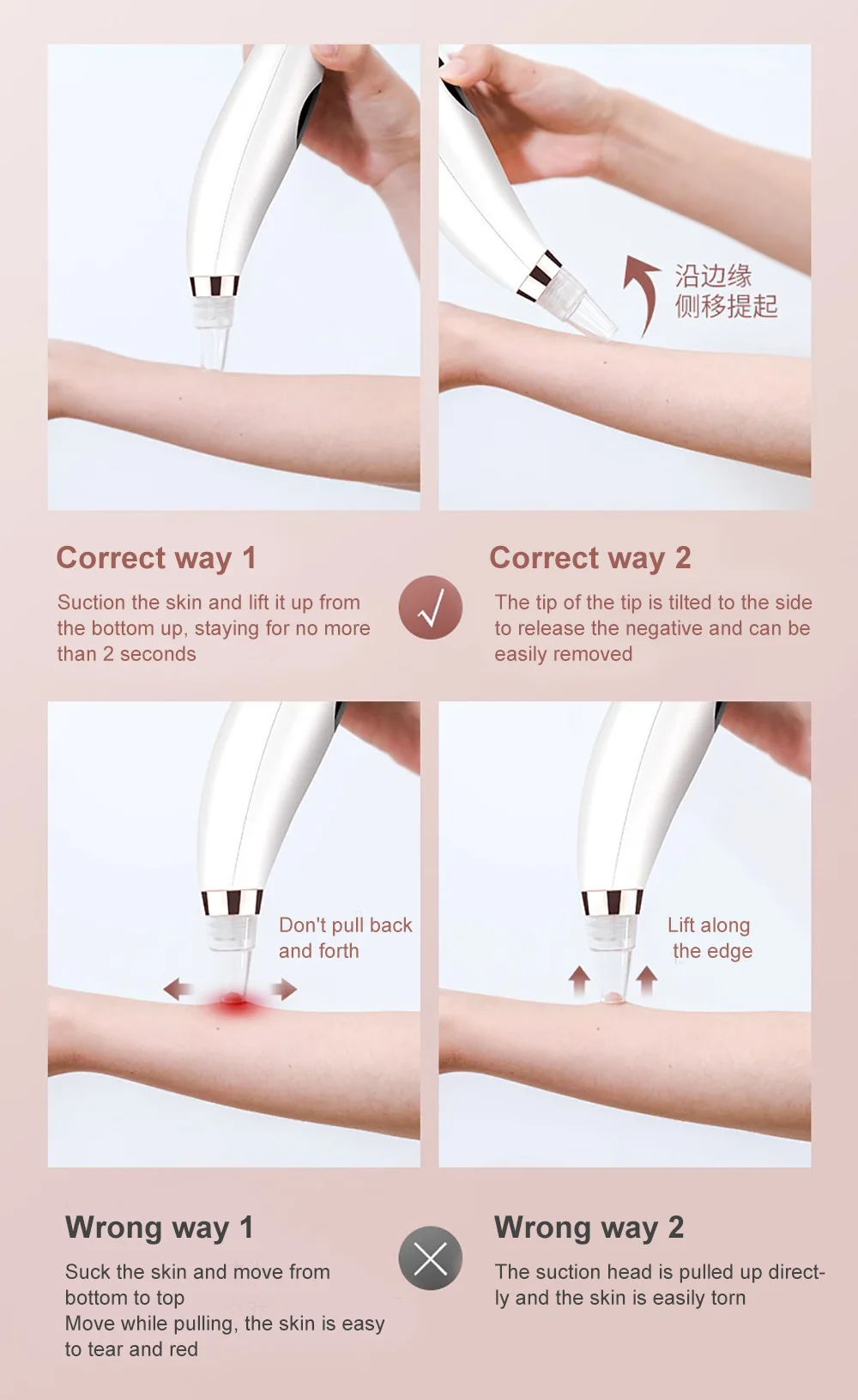 沿边缘
侧移提起

Correct way 1

Suction the skin and lift it up from the bottom up, staying for no more than 2 seconds

Correct way 2

The tip of the tip is tilted to the side to release the negative and can be easily removed

Don't pull back and forth

Lift along the edge

Wrong way 1

Suck the skin and move from bottom to top
Move while pulling, the skin is easy to tear and red

Wrong way 2

The suction head is pulled up directly and the skin is easily torn