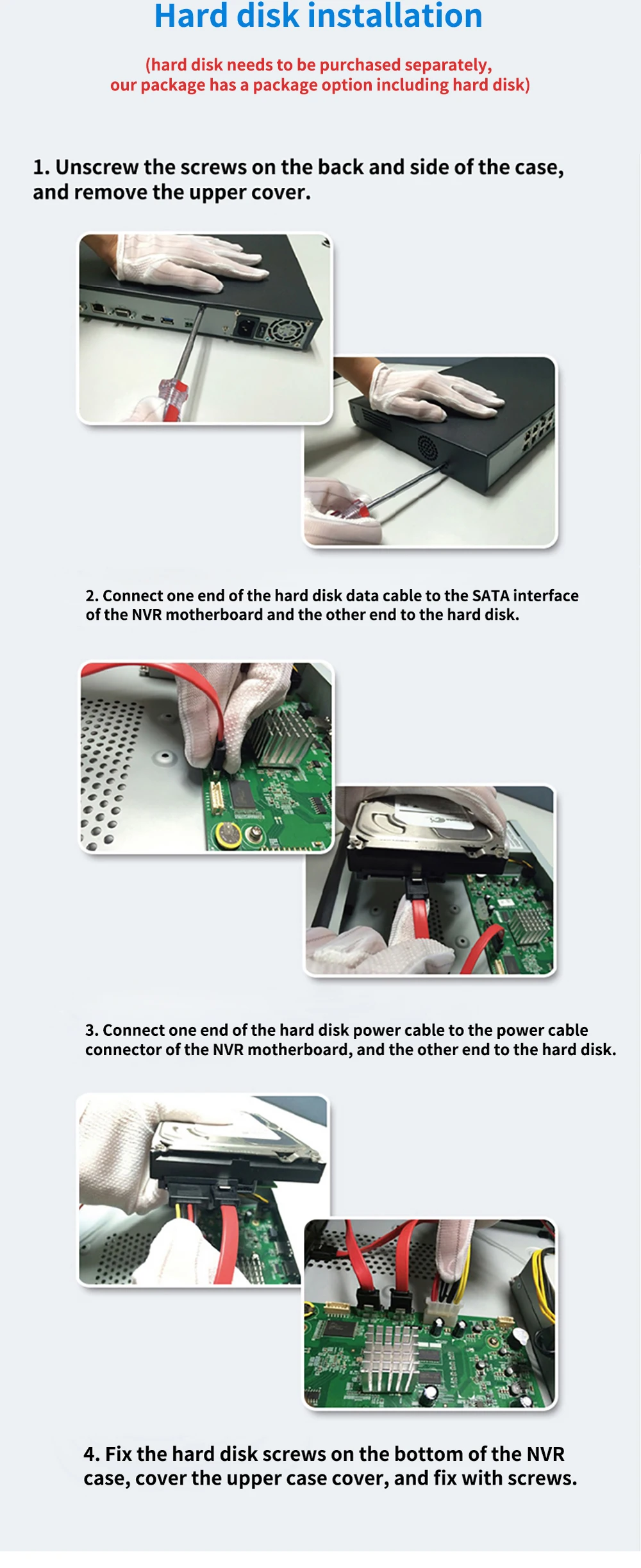 Hard disk installation

(hard disk needs to be purchased separately, our package has a package option including hard disk)

1. Unscrew the screws on the back and side of the case, and remove the upper cover.

2. Connect one end of the hard disk data cable to the SATA interface of the NVR motherboard and the other end to the hard disk.

3. Connect one end of the hard disk power cable to the power cable connector of the NVR motherboard, and the other end to the hard disk.

4. Fix the hard disk screws on the bottom of the NVR case, cover the upper case cover, and fix with screws.