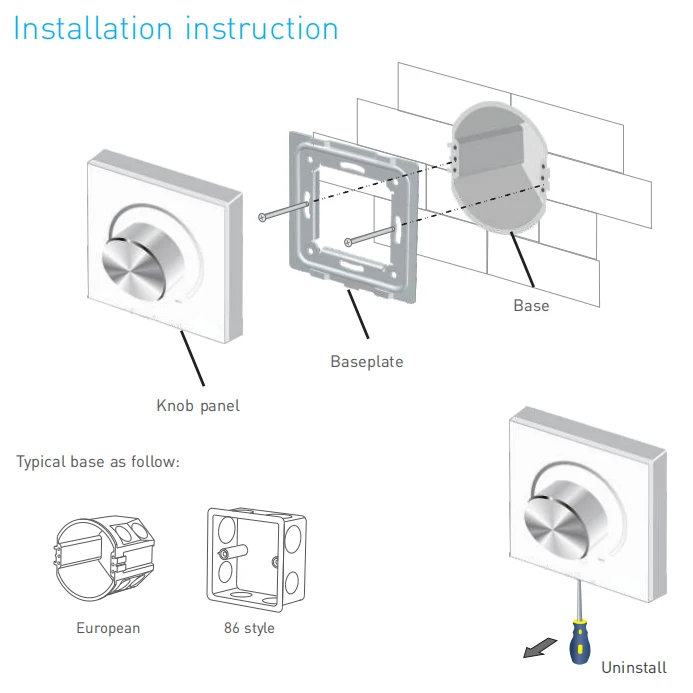 Installation instruction

Base

Baseplate

Knob panel

Typical base as follow:

European

86 style

Uninstall