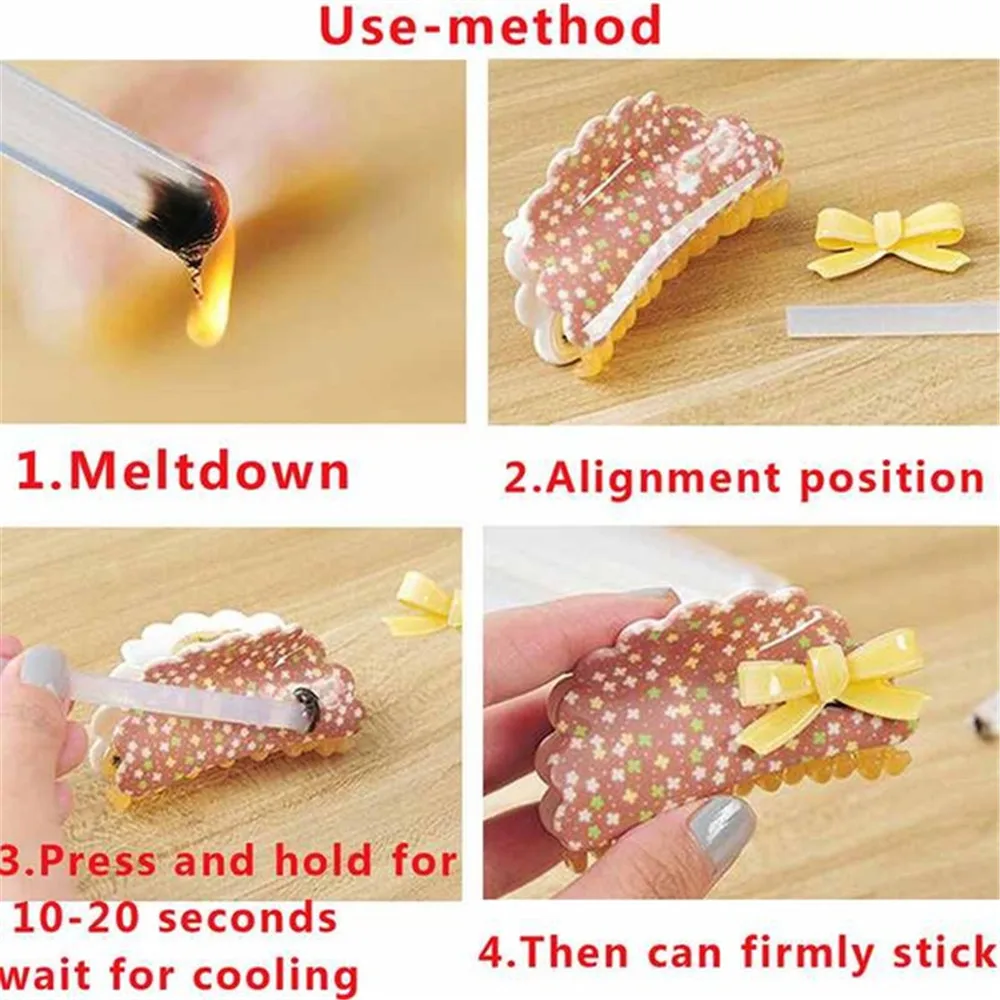 Use-method

1.Meltdown

2.Alignment position

3.Press and hold for 10-20 seconds wait for cooling

4.Then can firmly stick