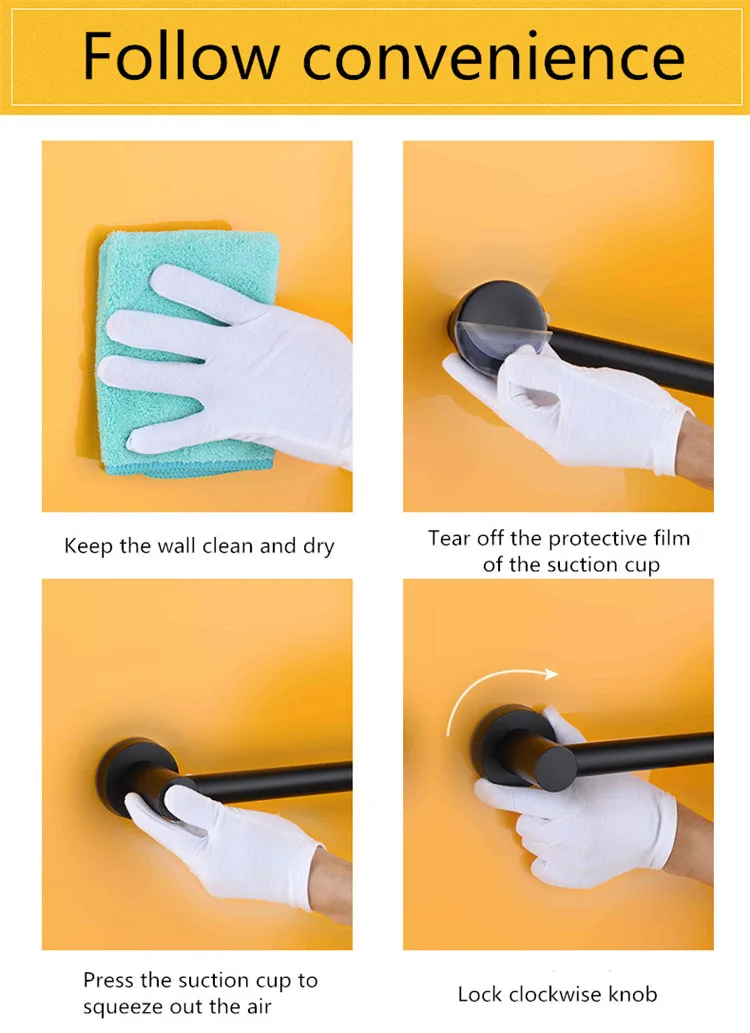 Follow convenience

Keep the wall clean and dry

Tear off the protective film of the suction cup

Press the suction cup to squeeze out the air

Lock clockwise knob