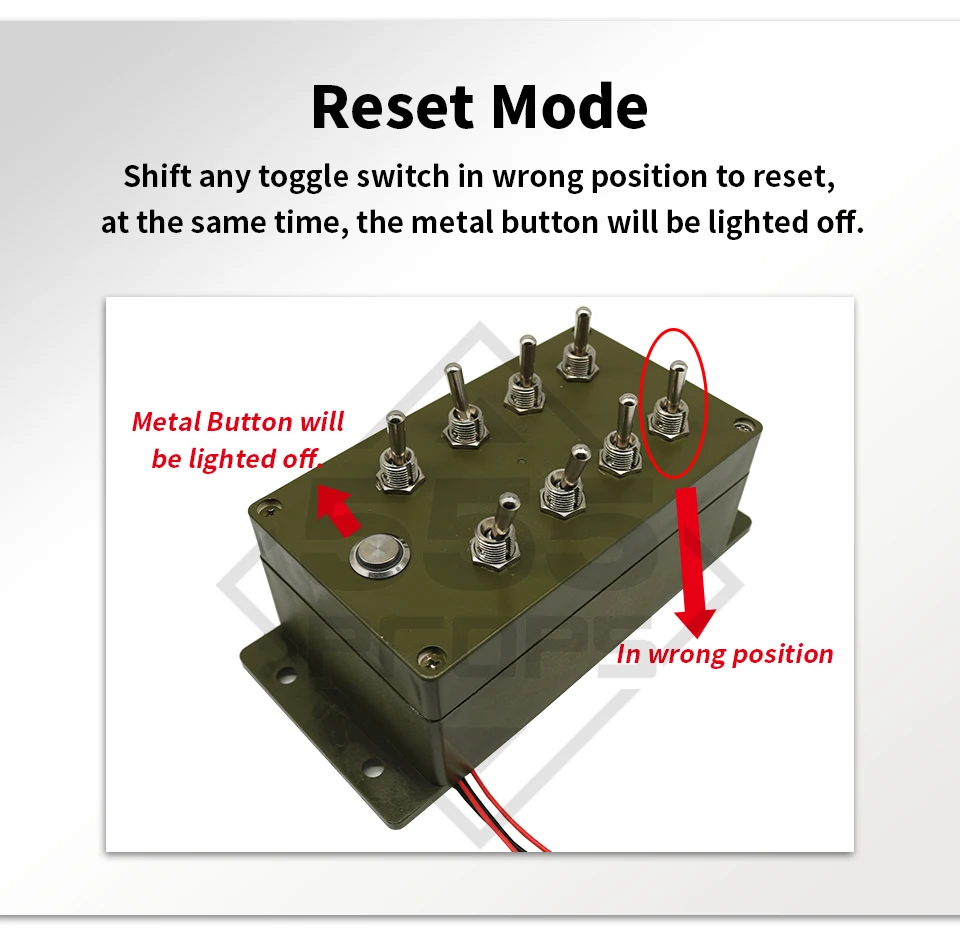 Reset Mode

Shift any toggle switch in wrong position to reset, at the same time, the metal button will be lighted off.

Metal Button will be lighted off.

In wrong position

555 PROPS