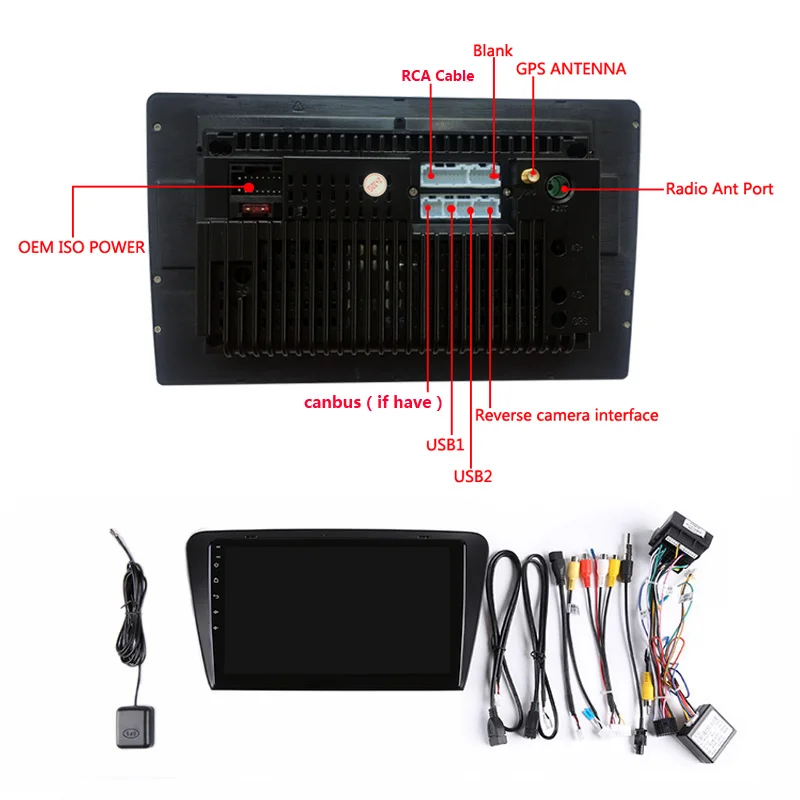 Blank
RCA Cable
GPS ANTENNA
Radio Ant Port
OEM ISO POWER
canbus ( if have )
Reverse camera interface
USB1
USB2