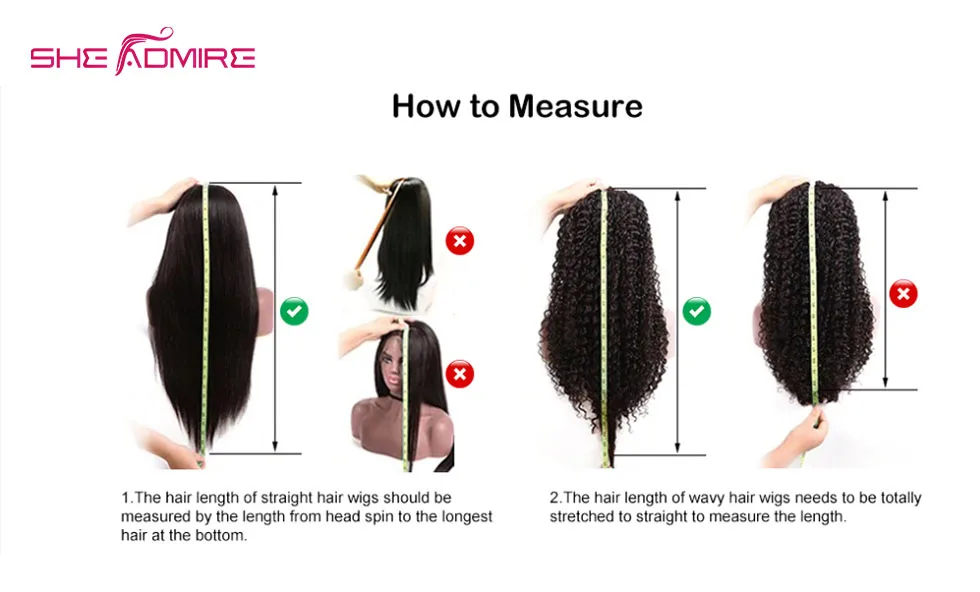 SHE ADMIRE

How to Measure

1.The hair length of straight hair wigs should be measured by the length from head spin to the longest hair at the bottom.

2.The hair length of wavy hair wigs needs to be totally stretched to straight to measure the length.