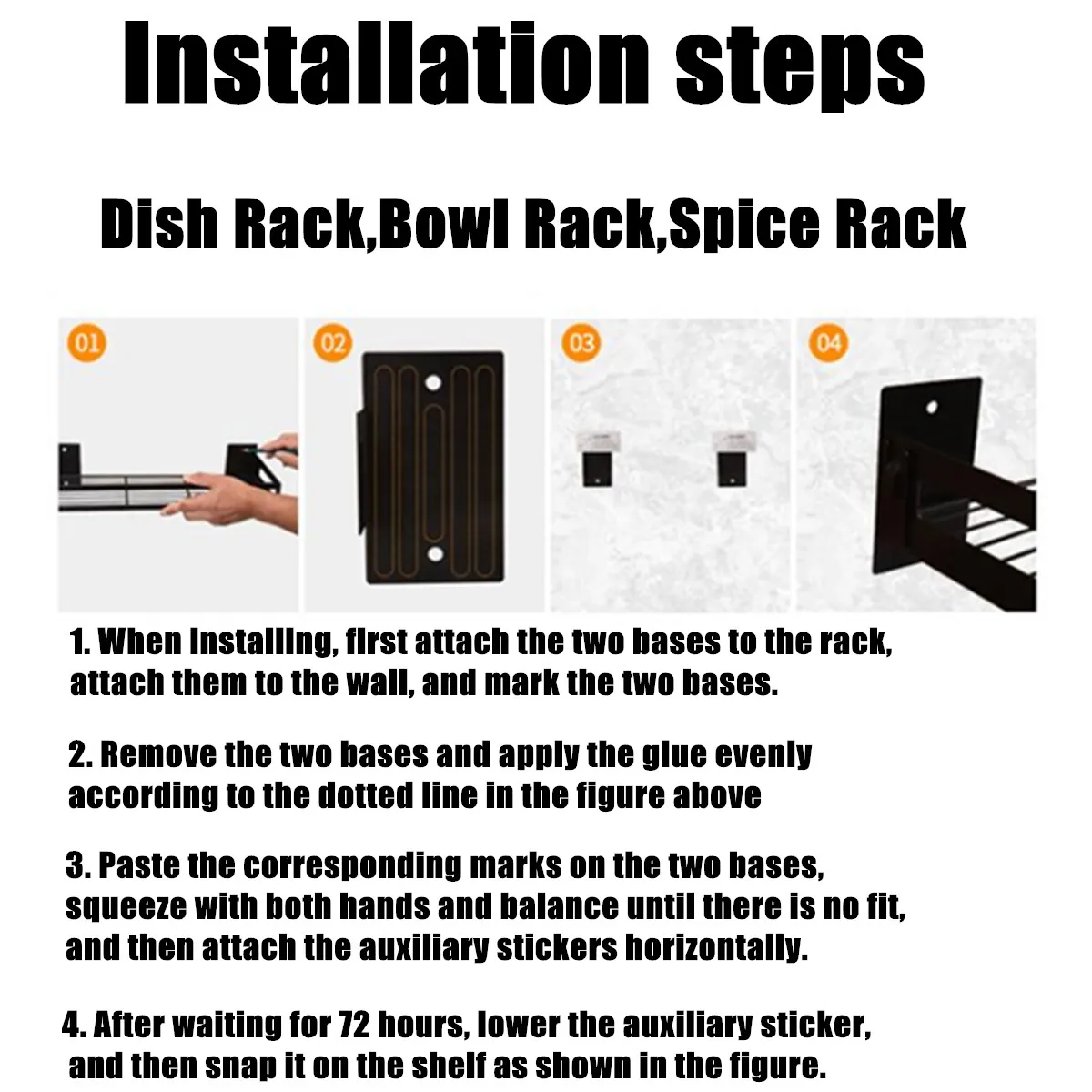 Installation steps

Dish Rack,Bowl Rack,Spice Rack

01

02

03

04

1. When installing, first attach the two bases to the rack, attach them to the wall, and mark the two bases.

2. Remove the two bases and apply the glue evenly according to the dotted line in the figure above

3. Paste the corresponding marks on the two bases, squeeze with both hands and balance until there is no fit, and then attach the auxiliary stickers horizontally.

4. After waiting for 72 hours, lower the auxiliary sticker, and then snap it on the shelf as shown in the figure.