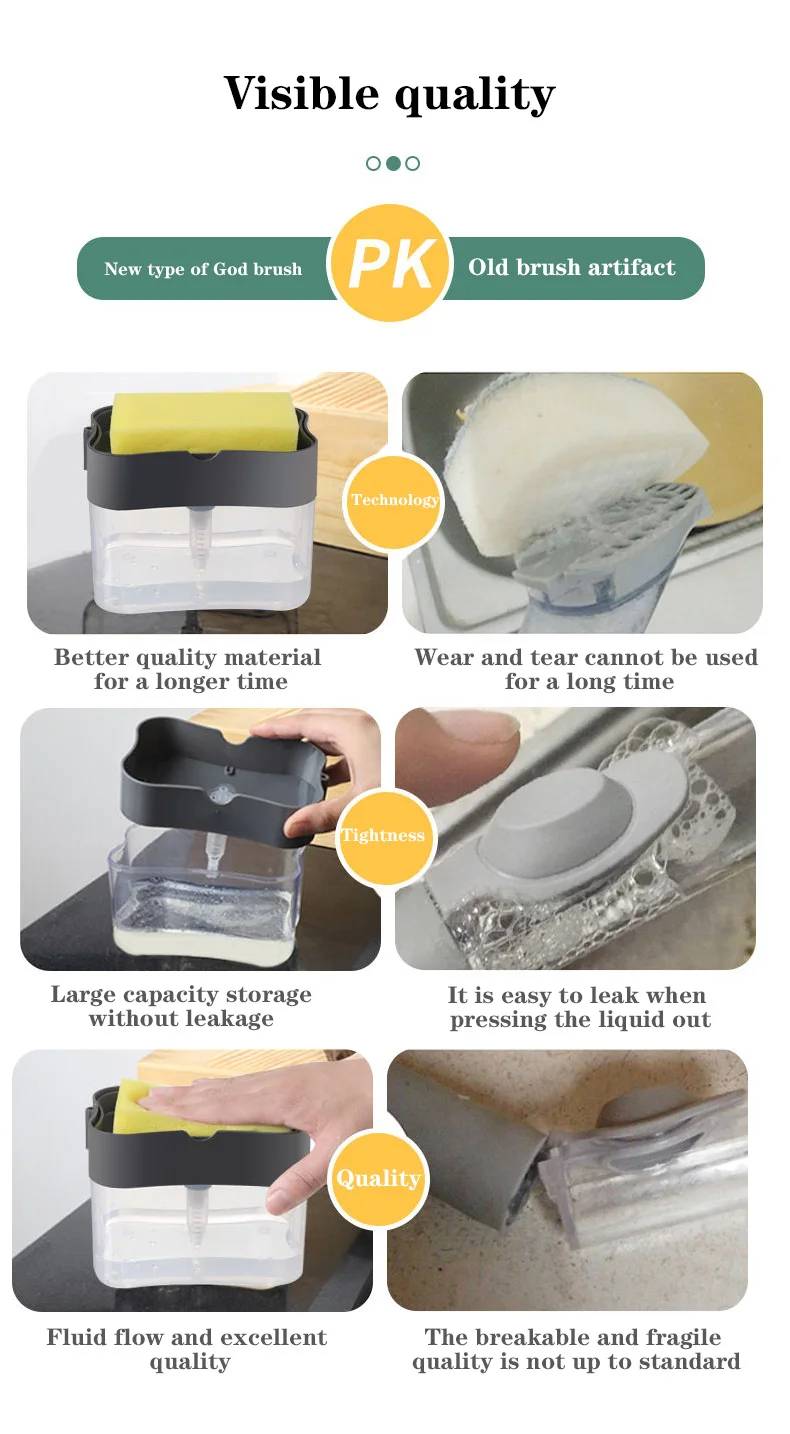 Visible quality

New type of God brush

PK

Old brush artifact

Technology

Better quality material for a longer time

Wear and tear cannot be used for a long time

Tightness

Large capacity storage without leakage

It is easy to leak when pressing the liquid out

Quality

Fluid flow and excellent quality

The breakable and fragile quality is not up to standard