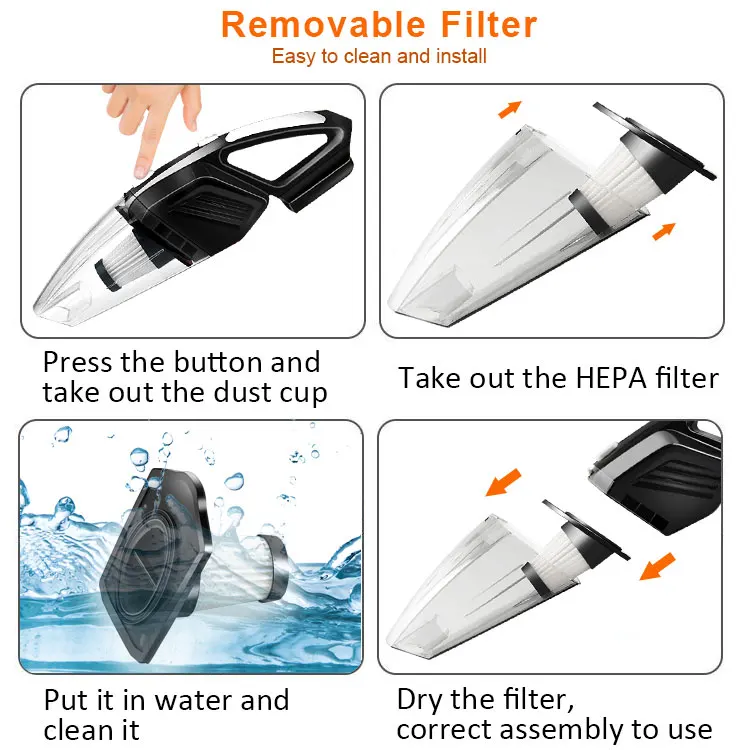 Removable Filter
Easy to clean and install

Press the button and take out the dust cup

Take out the HEPA filter

Put it in water and clean it

Dry the filter, correct assembly to use