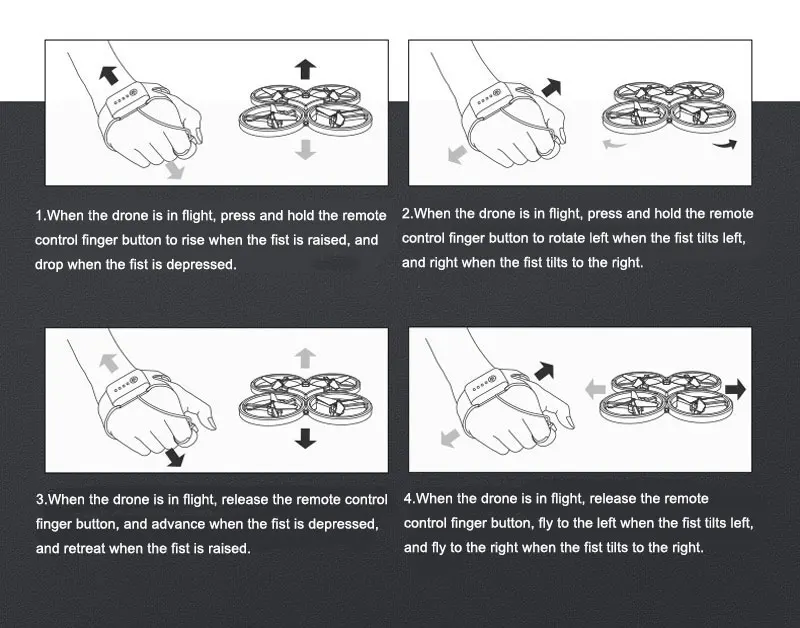 1.When the drone is in flight, press and hold the remote control finger button to rise when the fist is raised, and drop when the fist is depressed.

2.When the drone is in flight, press and hold the remote control finger button to rotate left when the fist tilts left, and right when the fist tilts to the right.

3.When the drone is in flight, release the remote control finger button, and advance when the fist is depressed, and retreat when the fist is raised.

4.When the drone is in flight, release the remote control finger button, fly to the left when the fist tilts left, and fly to the right when the fist tilts to the right.